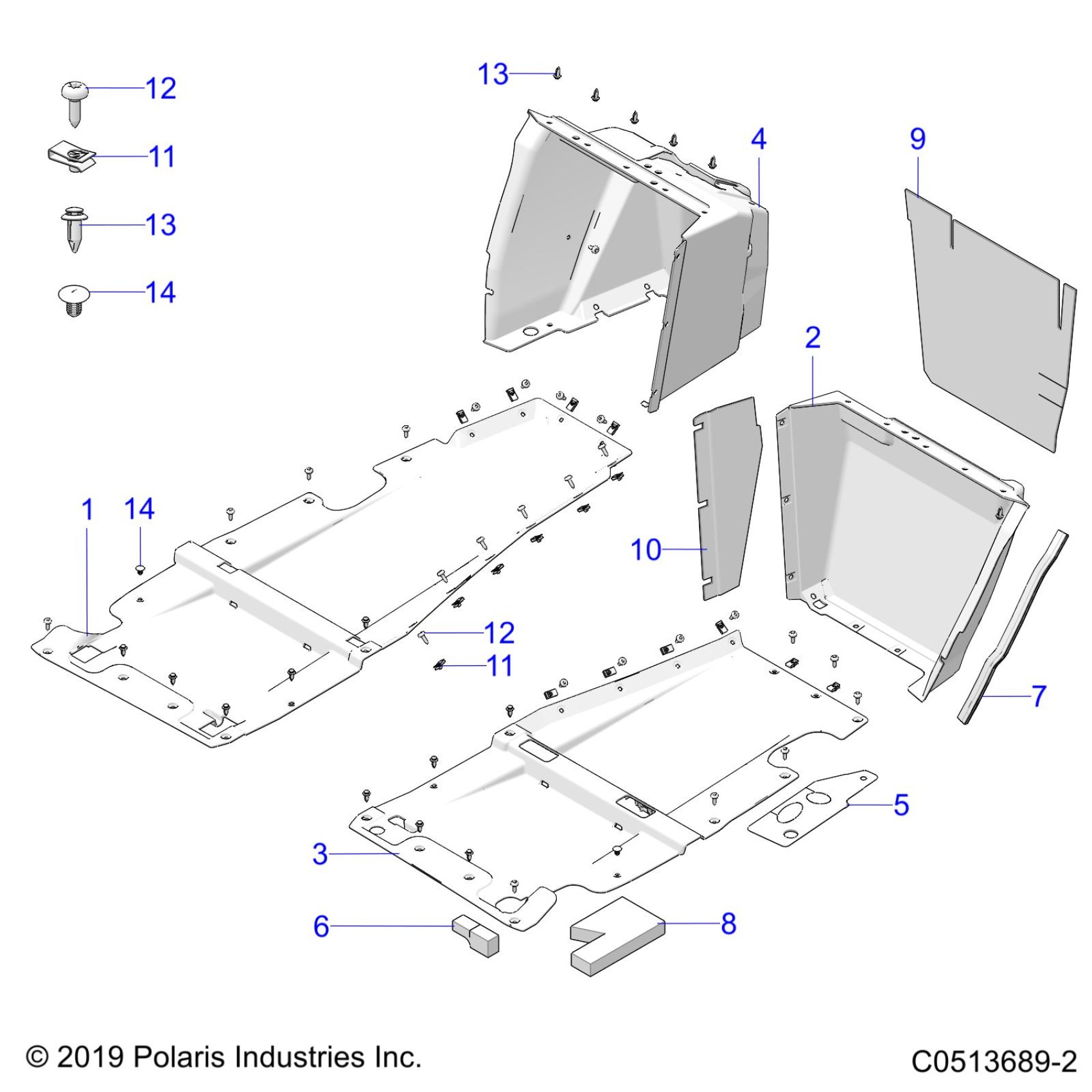 12
11
13
14
13
4
9
2
1
14
10
12
11
7
5
3
6
8

© 2019 Polaris Industries Inc.

C0513689-2