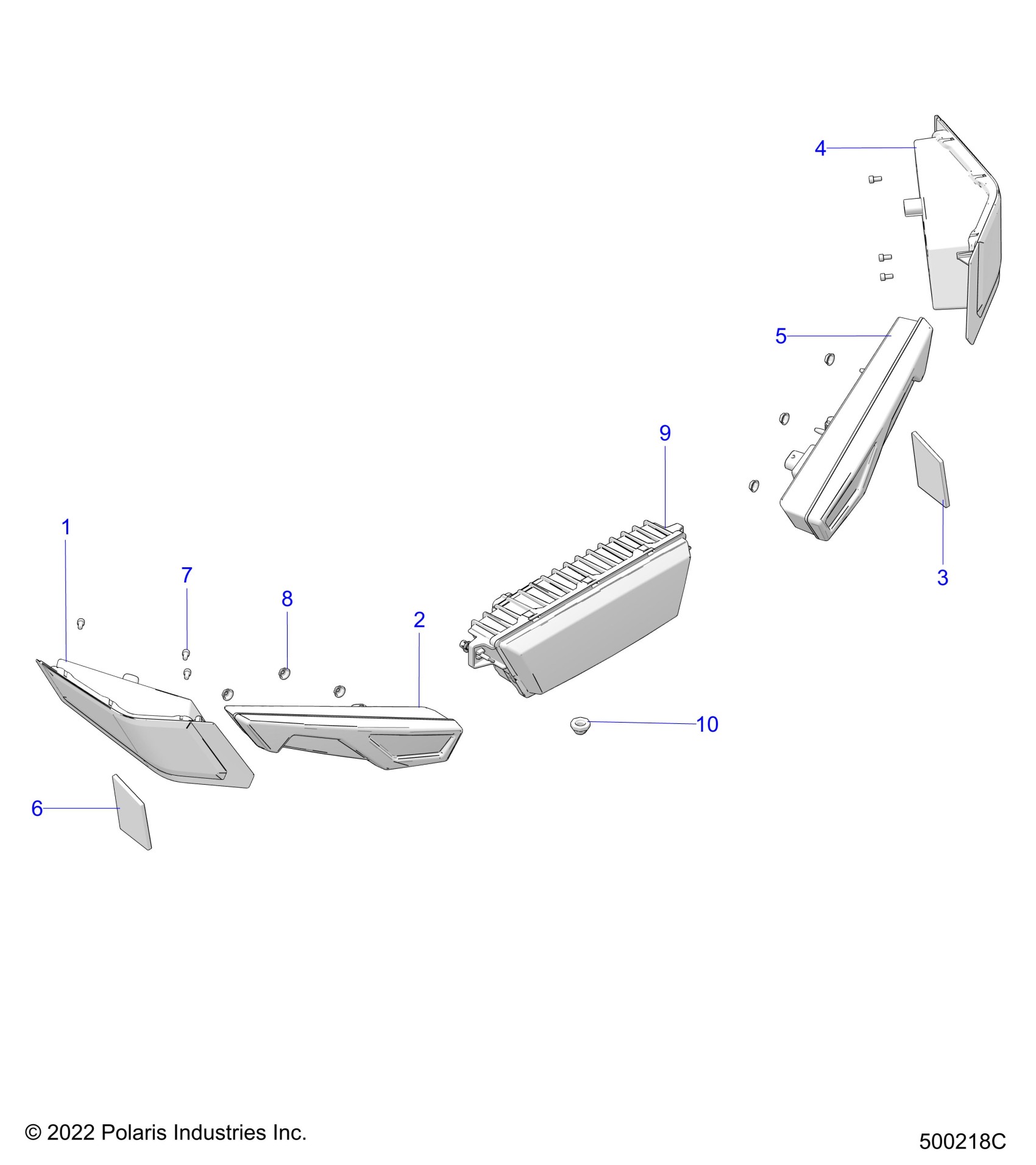 4
5
9
1
7
8
2
3
10
6

© 2022 Polaris Industries Inc.

500218C