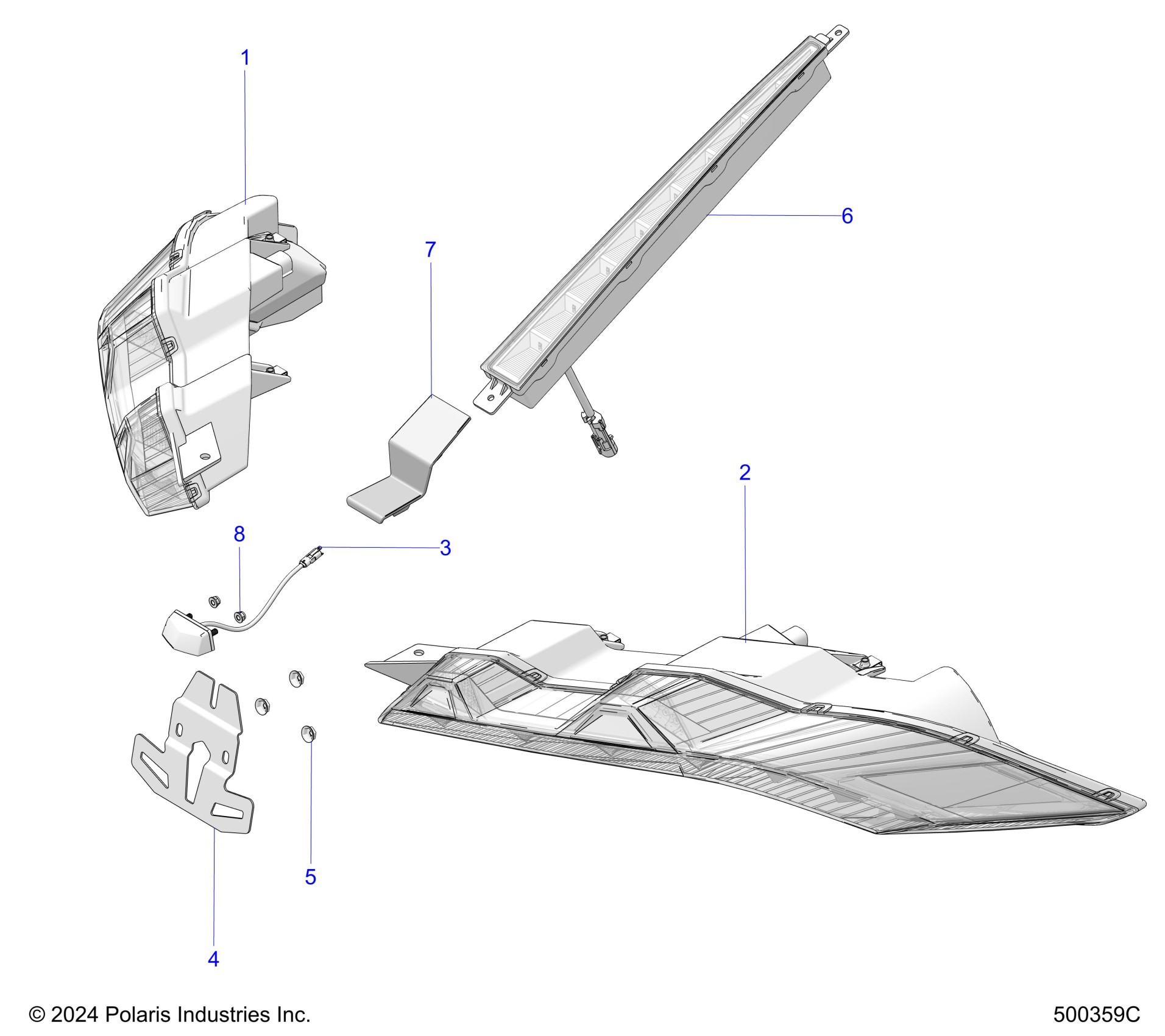 1

6

7

2

8

3

5

4

© 2024 Polaris Industries Inc.

500359C