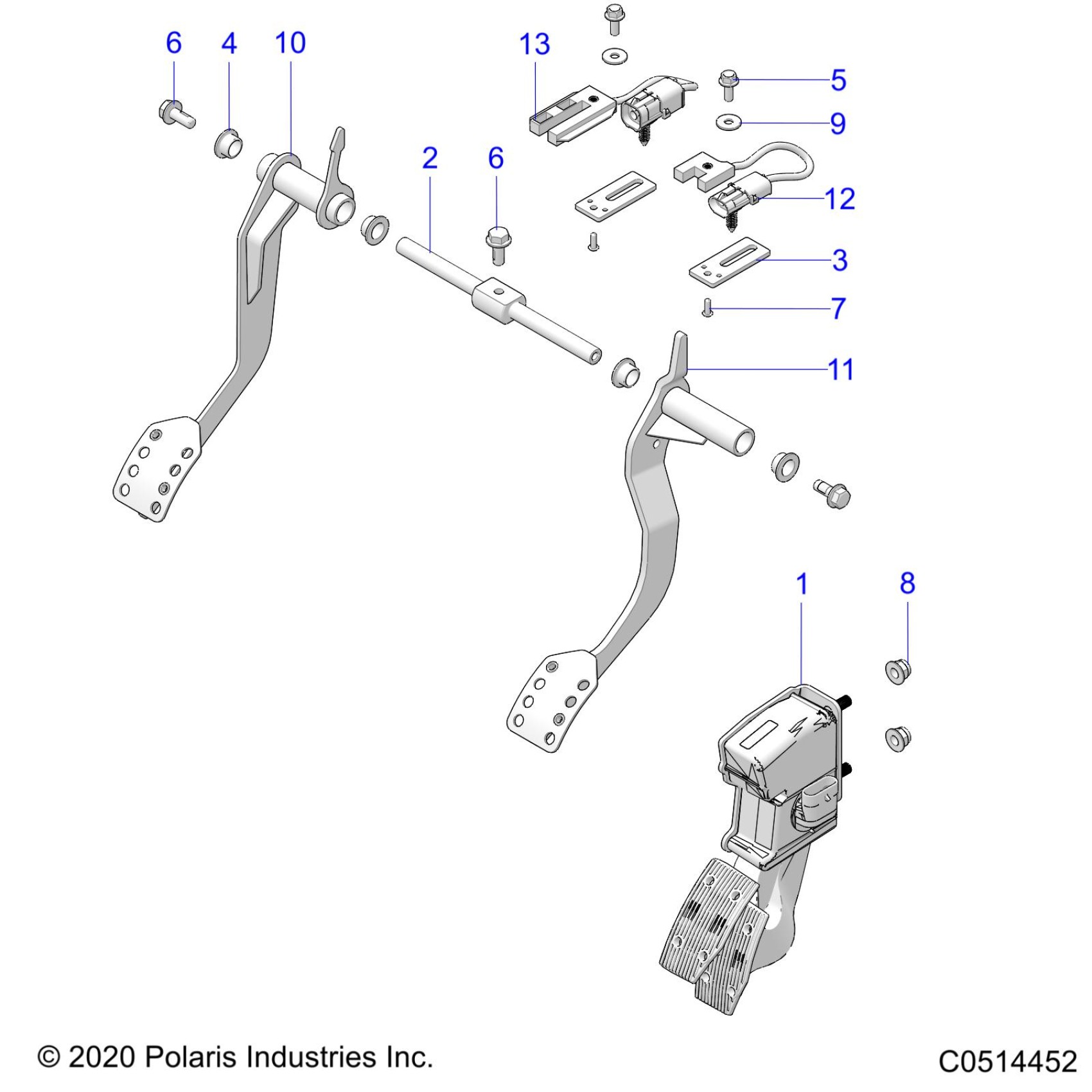 6 4 10

13

5

9

2

6

12

3

7

11

1

8

© 2020 Polaris Industries Inc.

C0514452