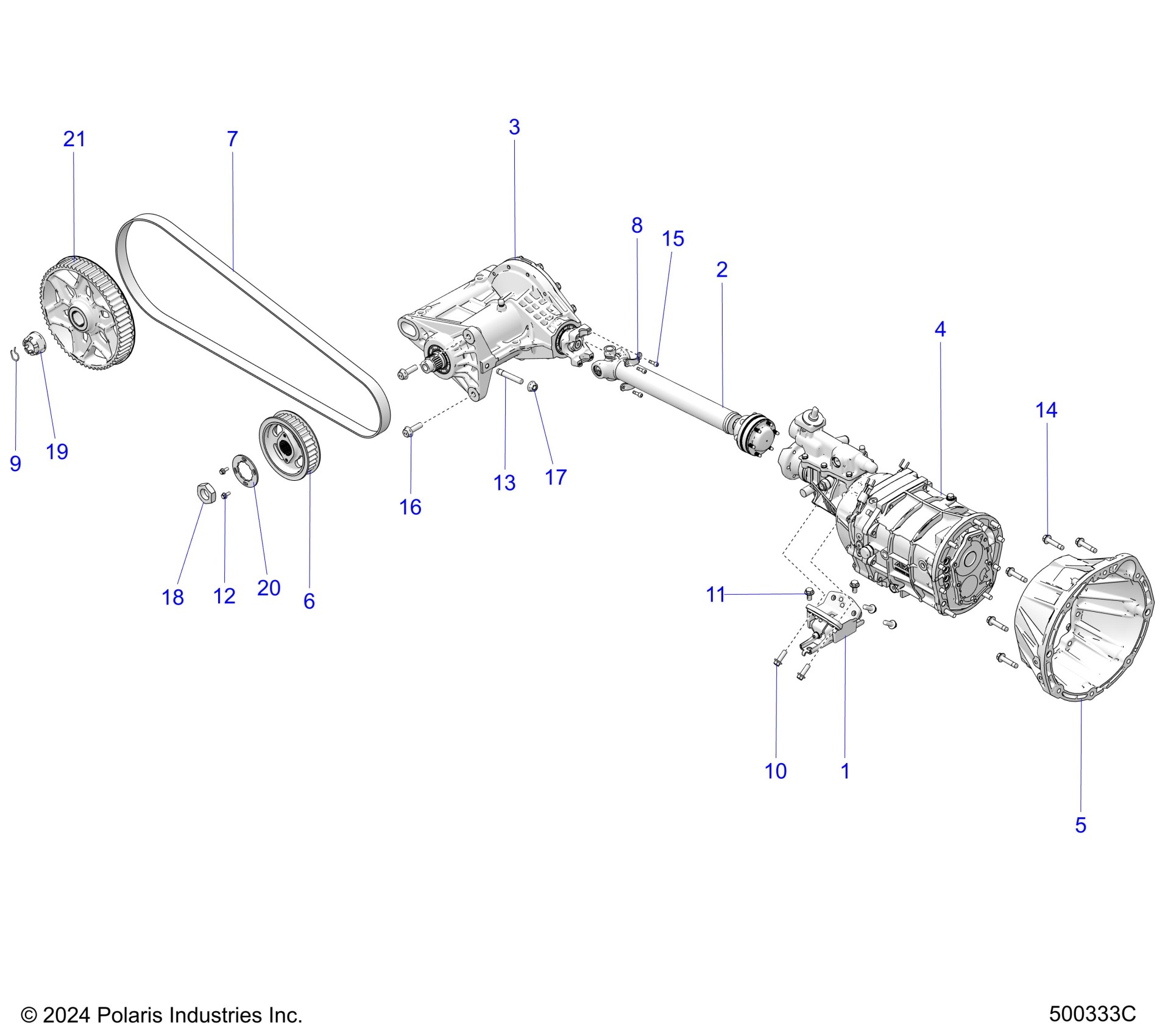 21
7
3
8
15
2
4
14
9
19
16
13
17
18
12
20
6
11
10
1
5
© 2024 Polaris Industries Inc.
500333C