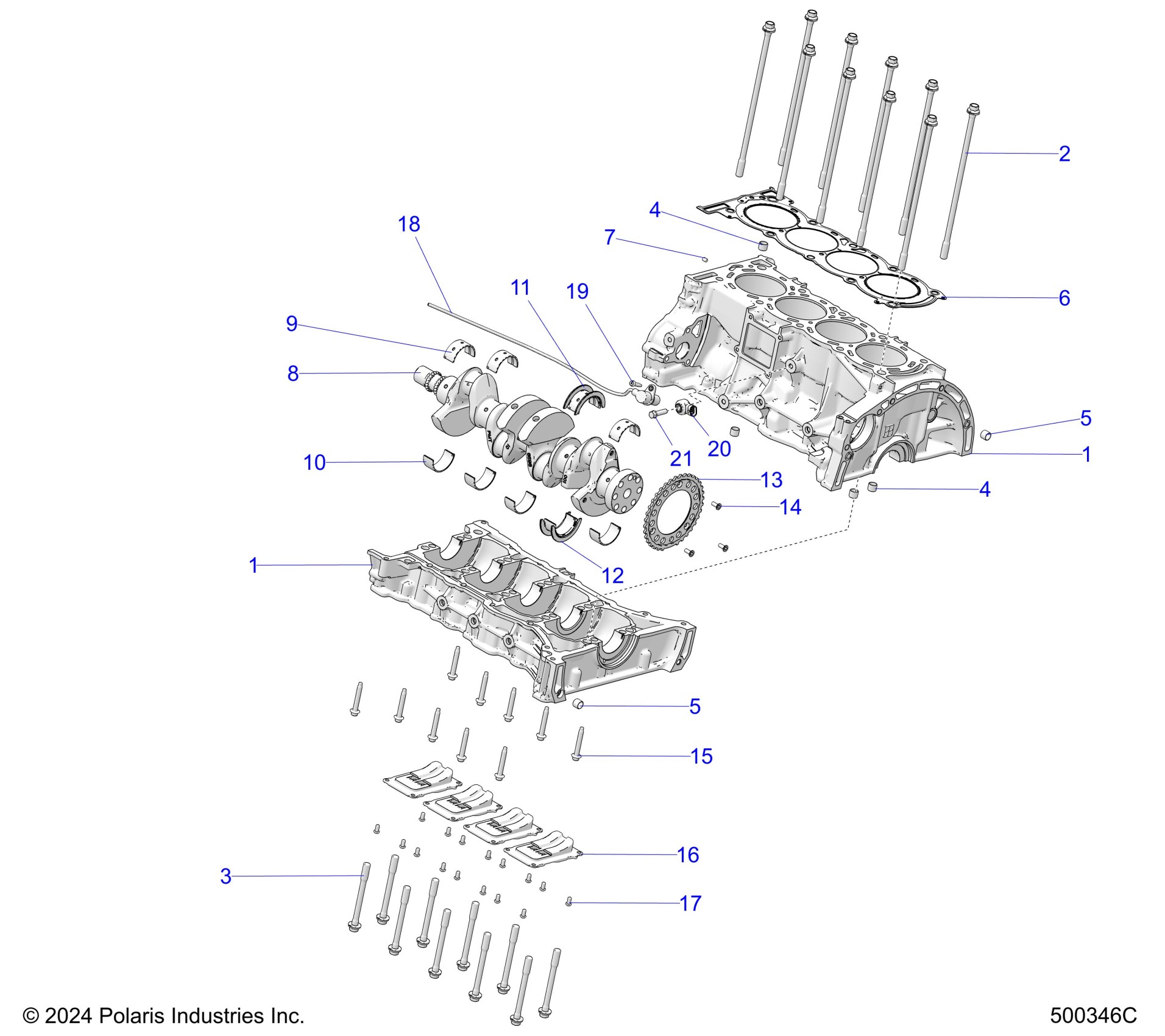 2
4
18
7
11
19
6
9
8
5
21
20
1
10
13
4
14
1
12
5
15
16
3
17
© 2024 Polaris Industries Inc.
500346C