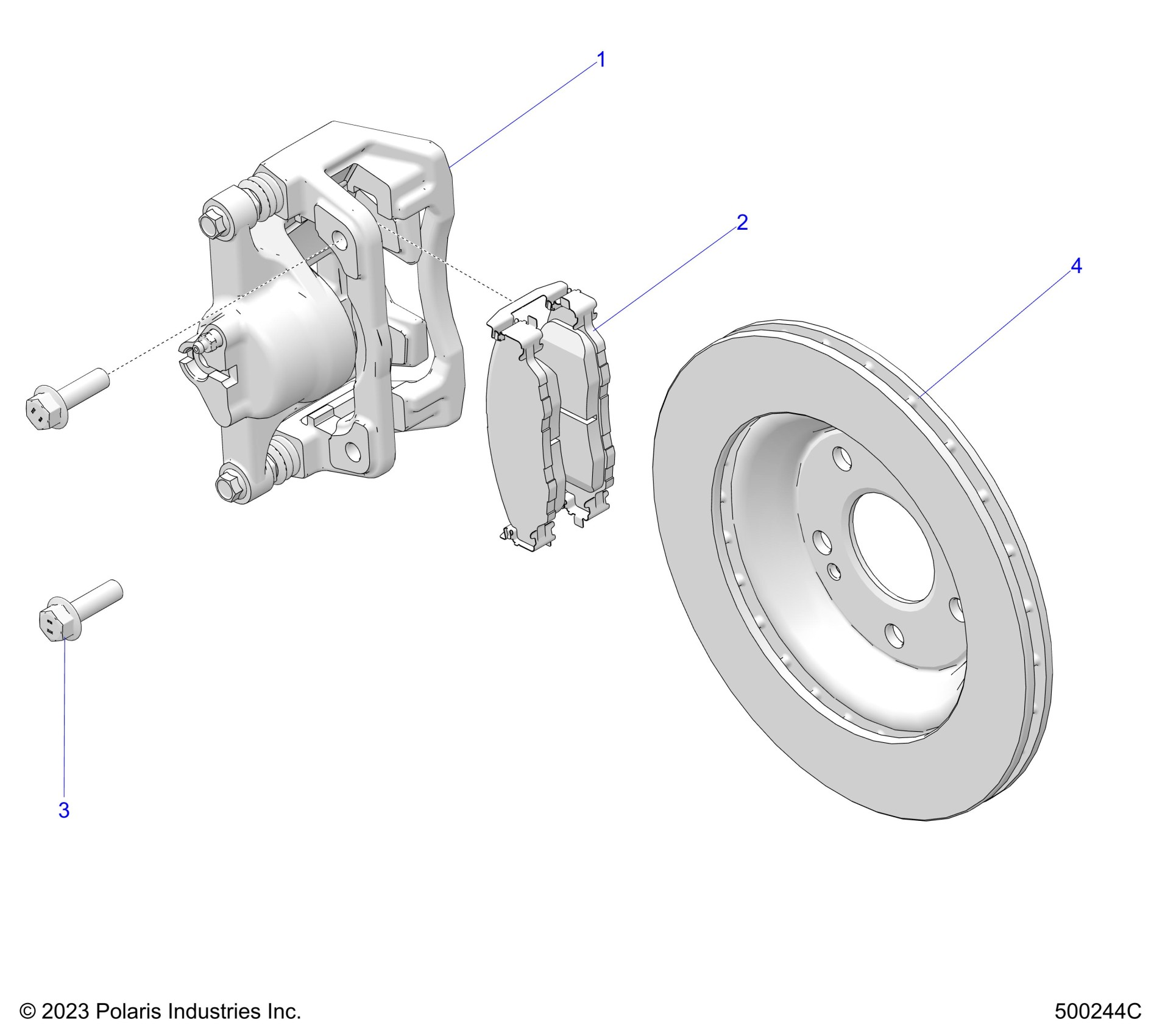 1
2
4
3

© 2023 Polaris Industries Inc.

500244C