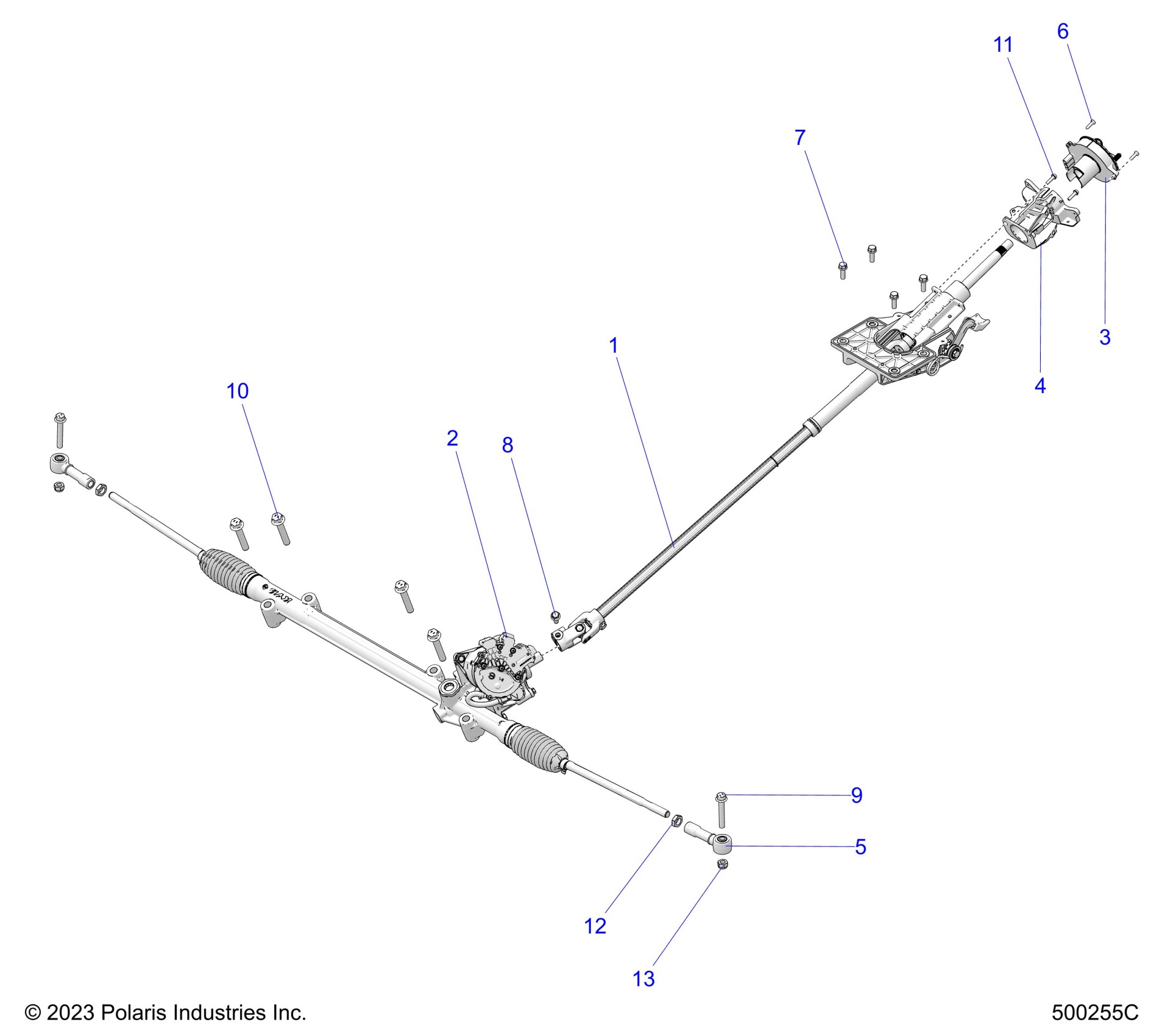 6
11
7
3
4
1
10
2
8
9
5
12
13
© 2023 Polaris Industries Inc.
500255C