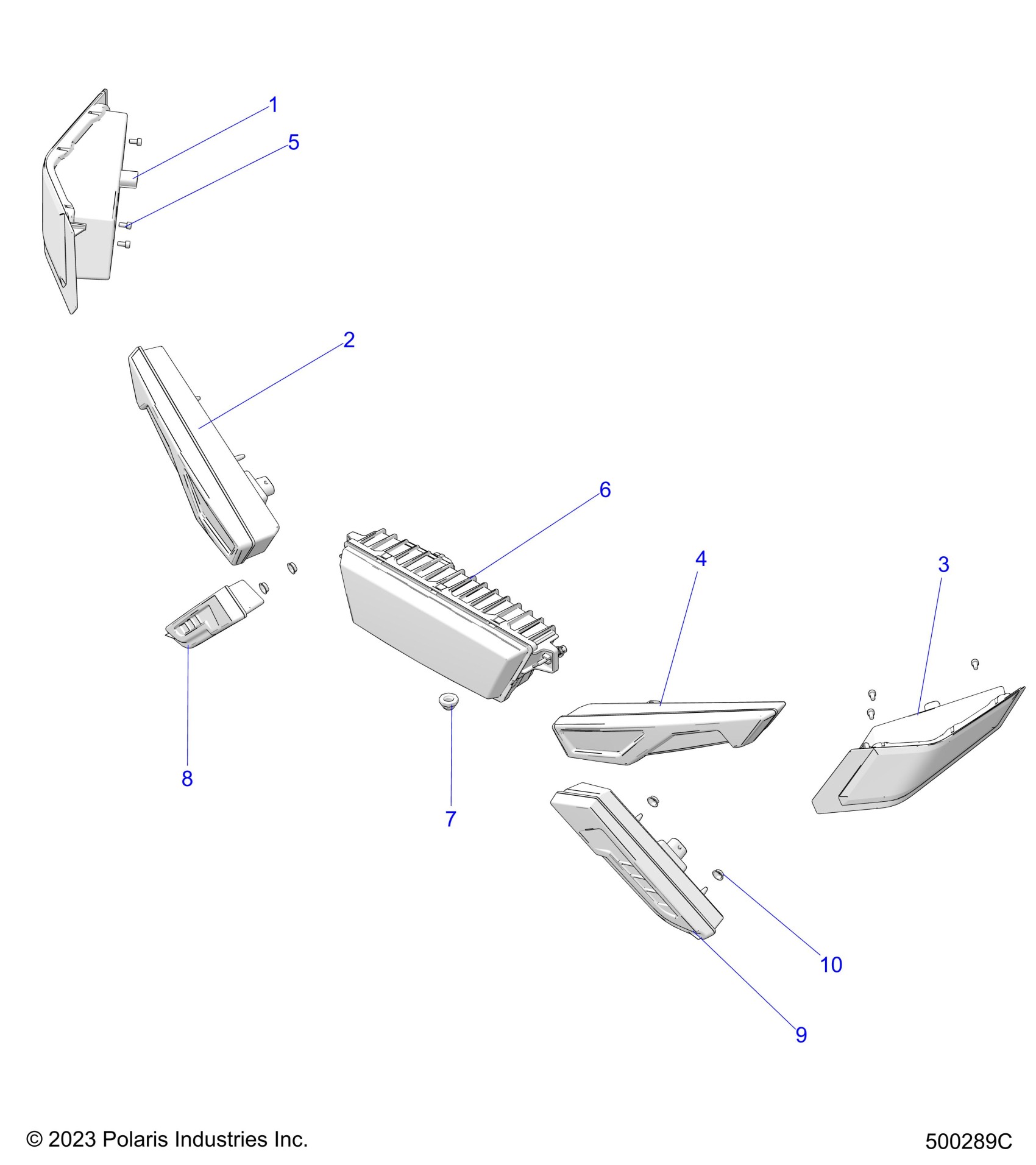 1
5
2
6
4
3
8
7
10
9

© 2023 Polaris Industries Inc.

500289C