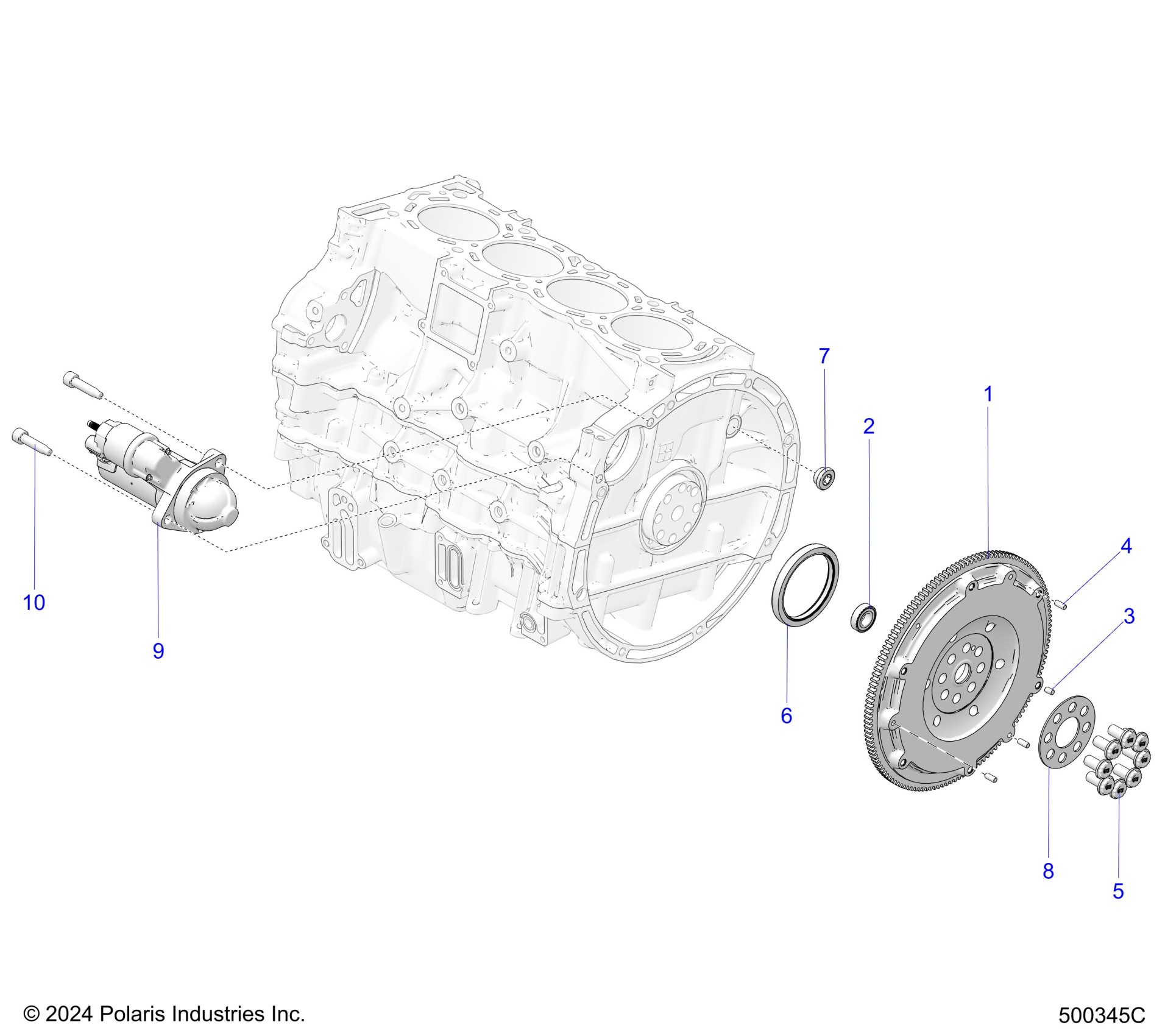 7

1

2

4

3

10

9

6

8

5

© 2024 Polaris Industries Inc.

500345C