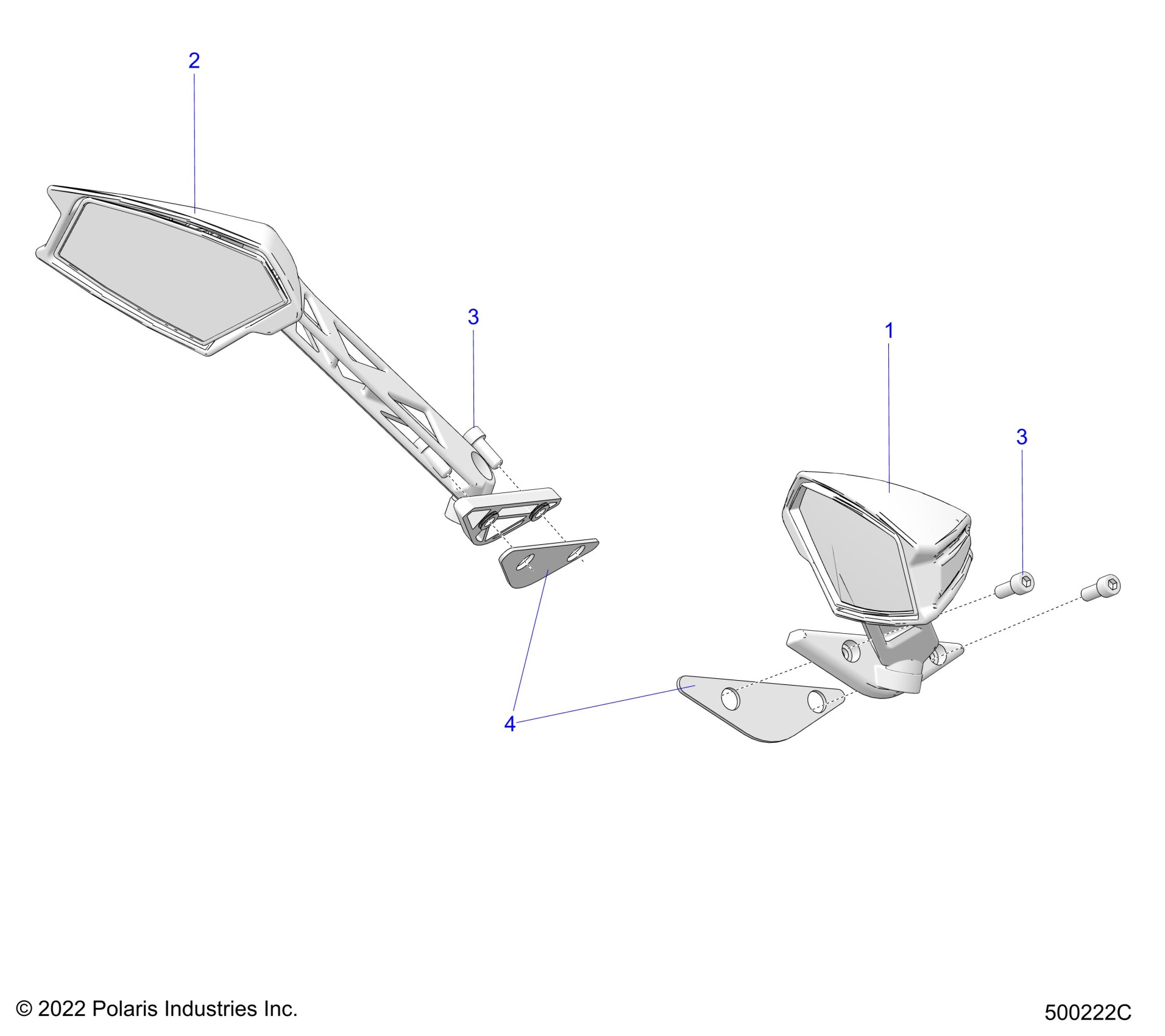 2

3

1

3

4

© 2022 Polaris Industries Inc.

500222C