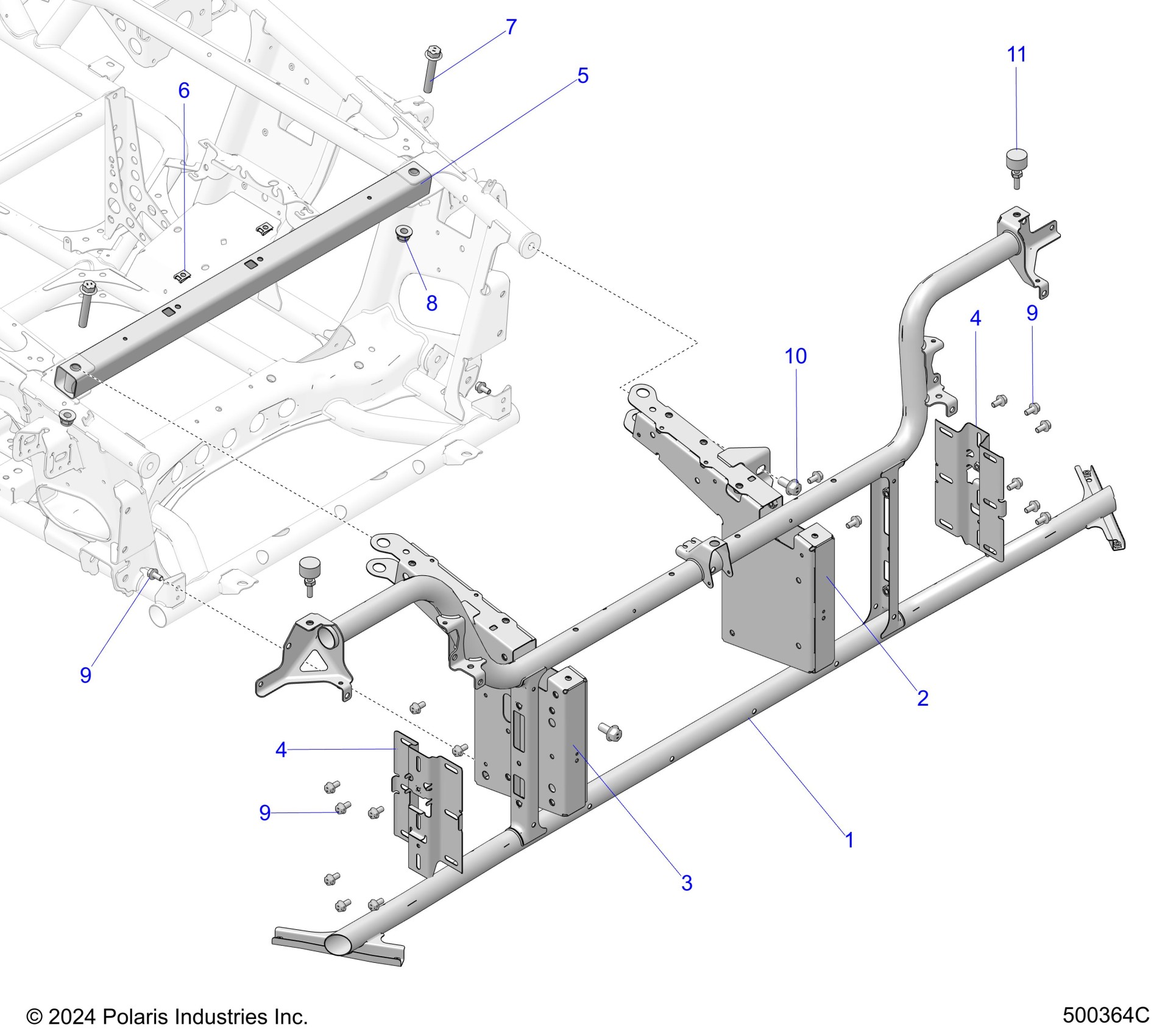 7
11
5
6
8
4
9
10
9
2
4
9
1
3

© 2024 Polaris Industries Inc.

500364C