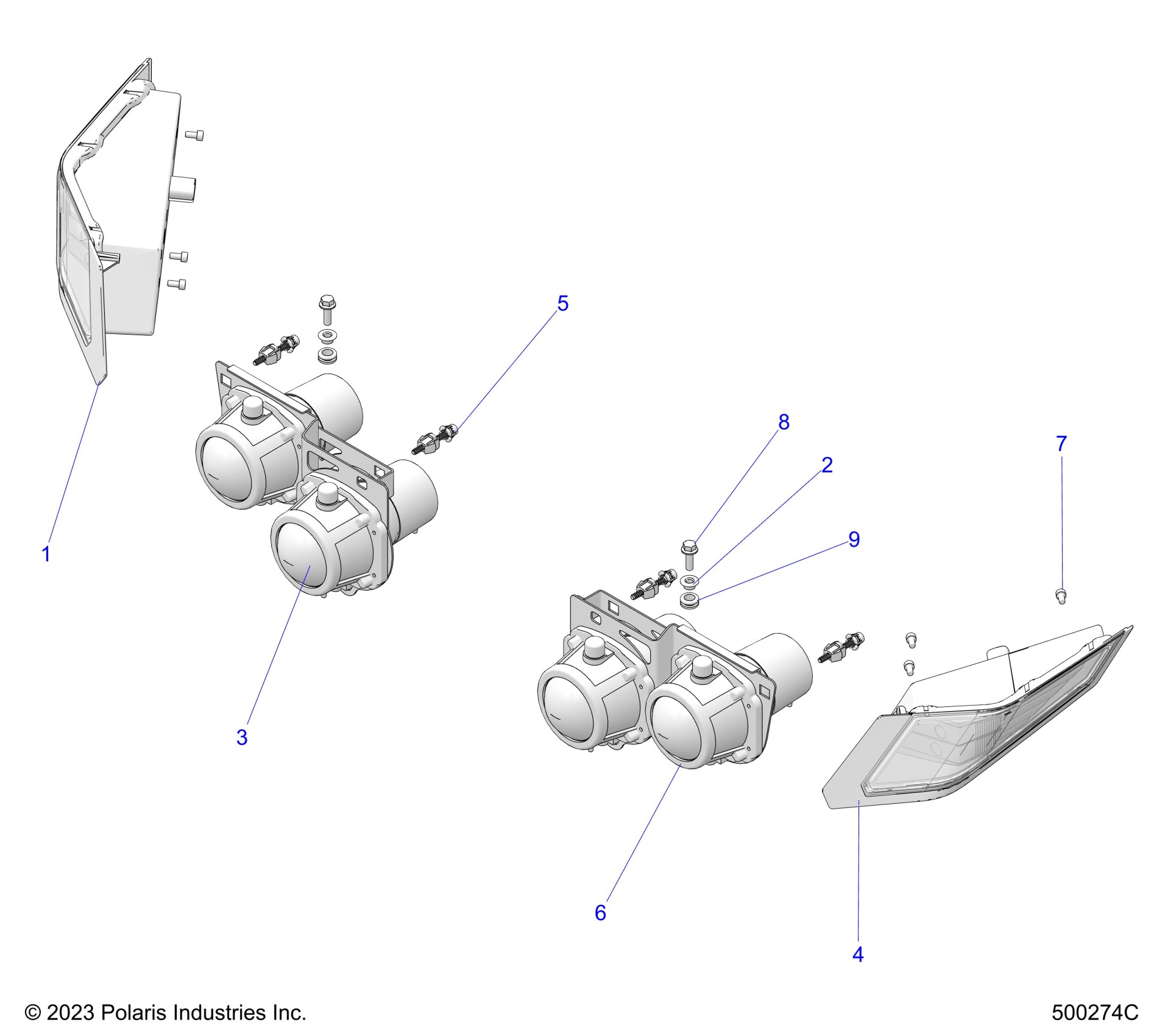 5
8
7
2
9
1
3
6
4
© 2023 Polaris Industries Inc.
500274C