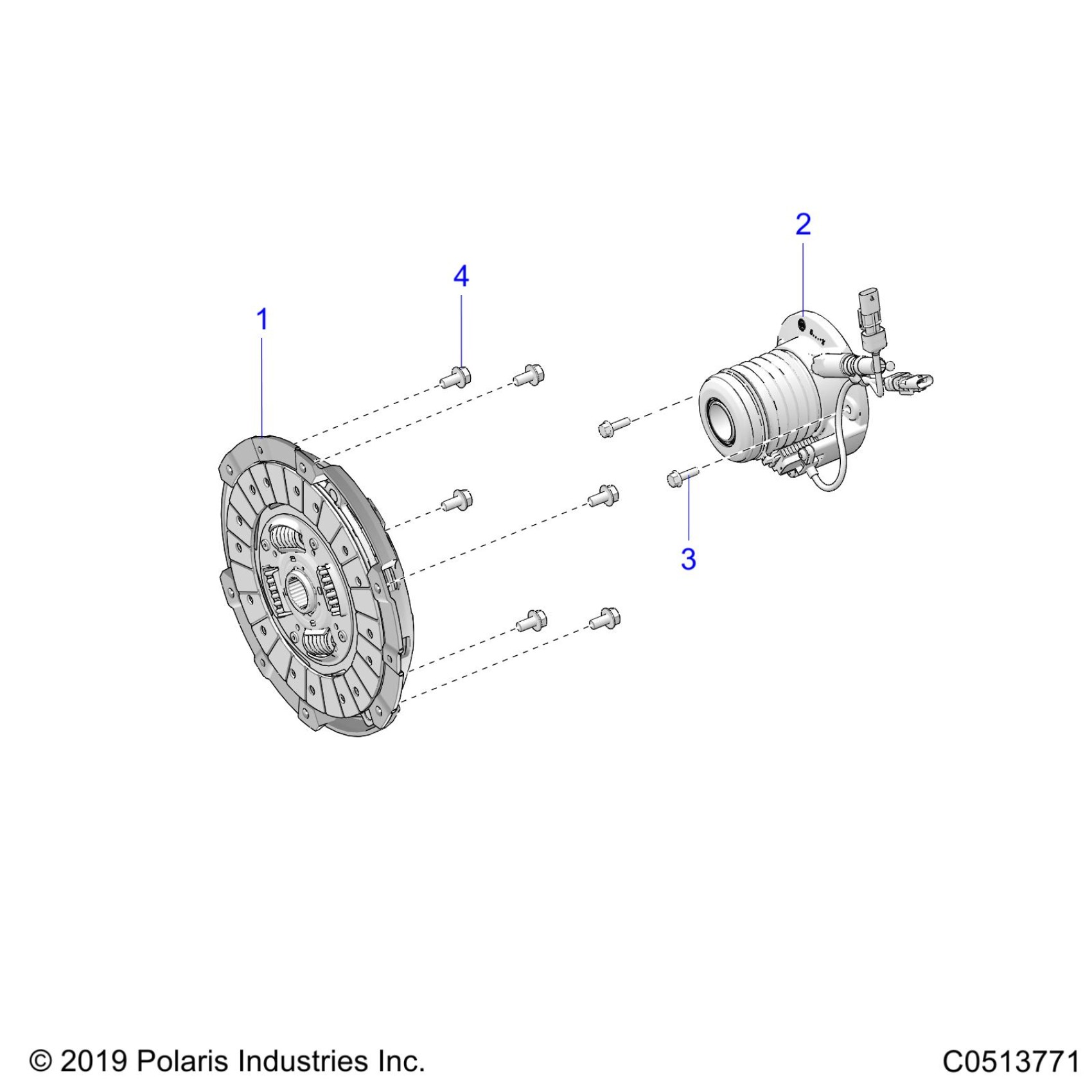 2

4

1

3

© 2019 Polaris Industries Inc.

C0513771