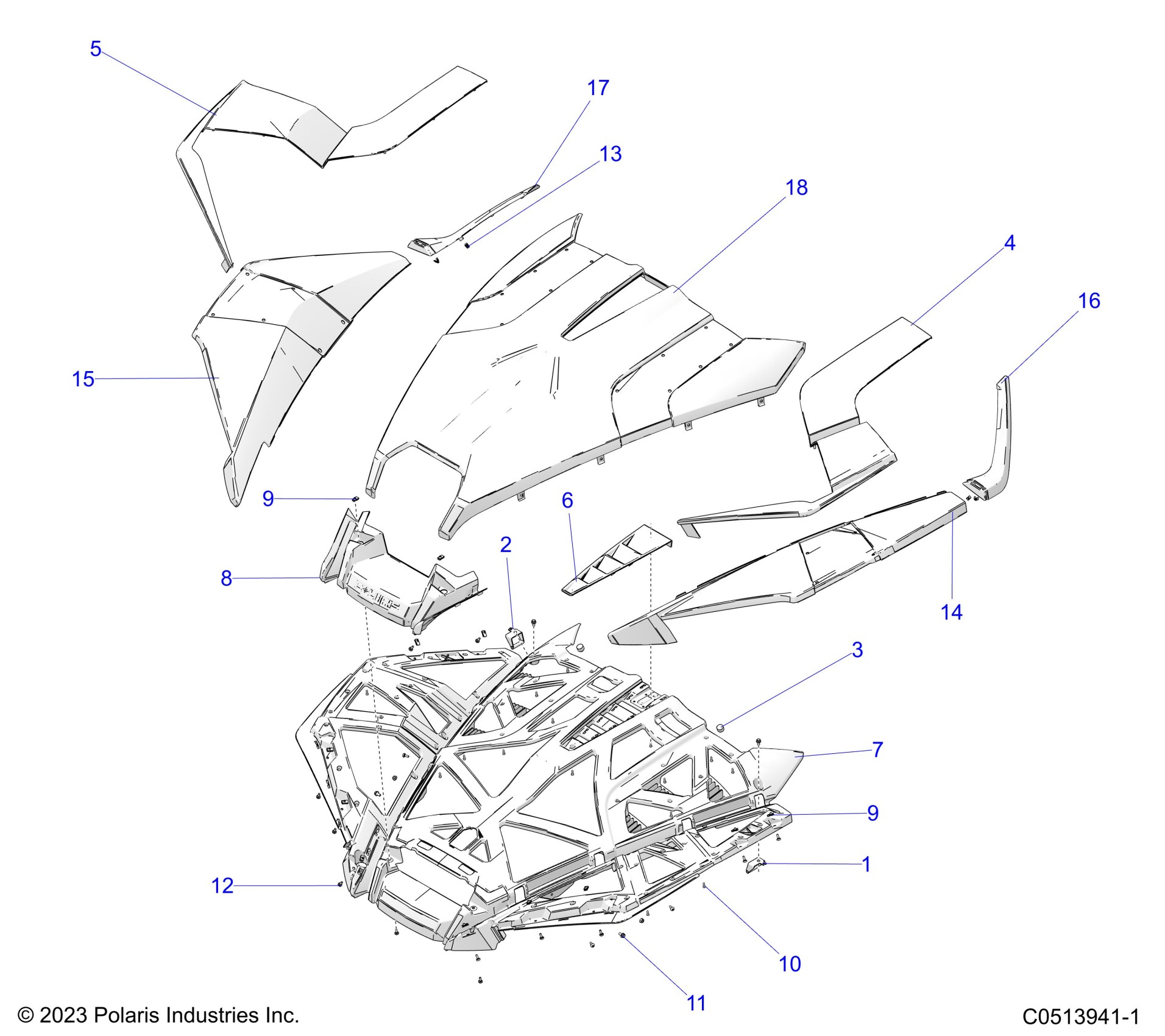 5

17

13

18

4

16

15

9

6

2

8

14

3

7

9

1

12

10

11

© 2023 Polaris Industries Inc.

C0513941-1