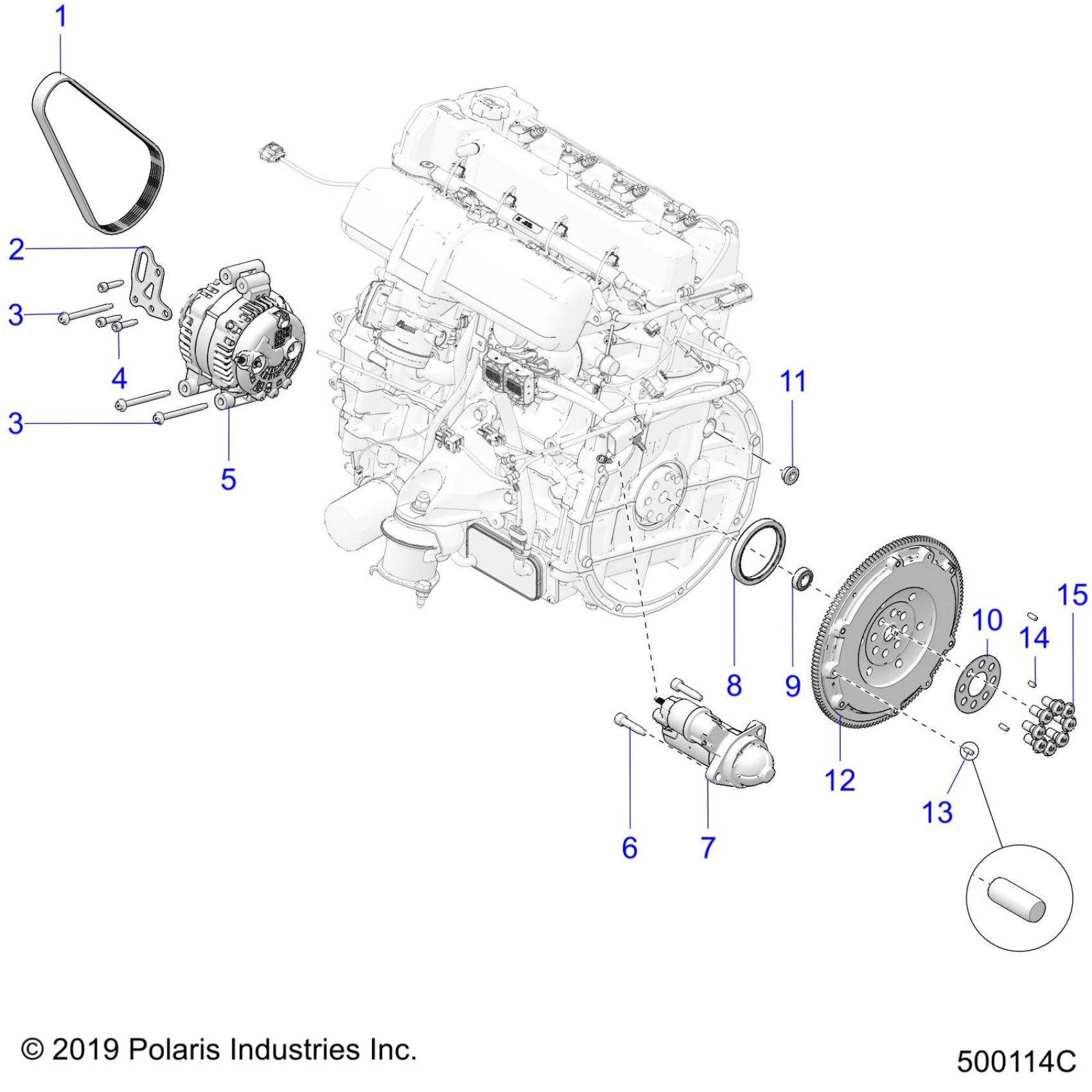 1
2
3
4
3
5
11
8
9
10
14
15
12
13
6
7

© 2019 Polaris Industries Inc.

500114C