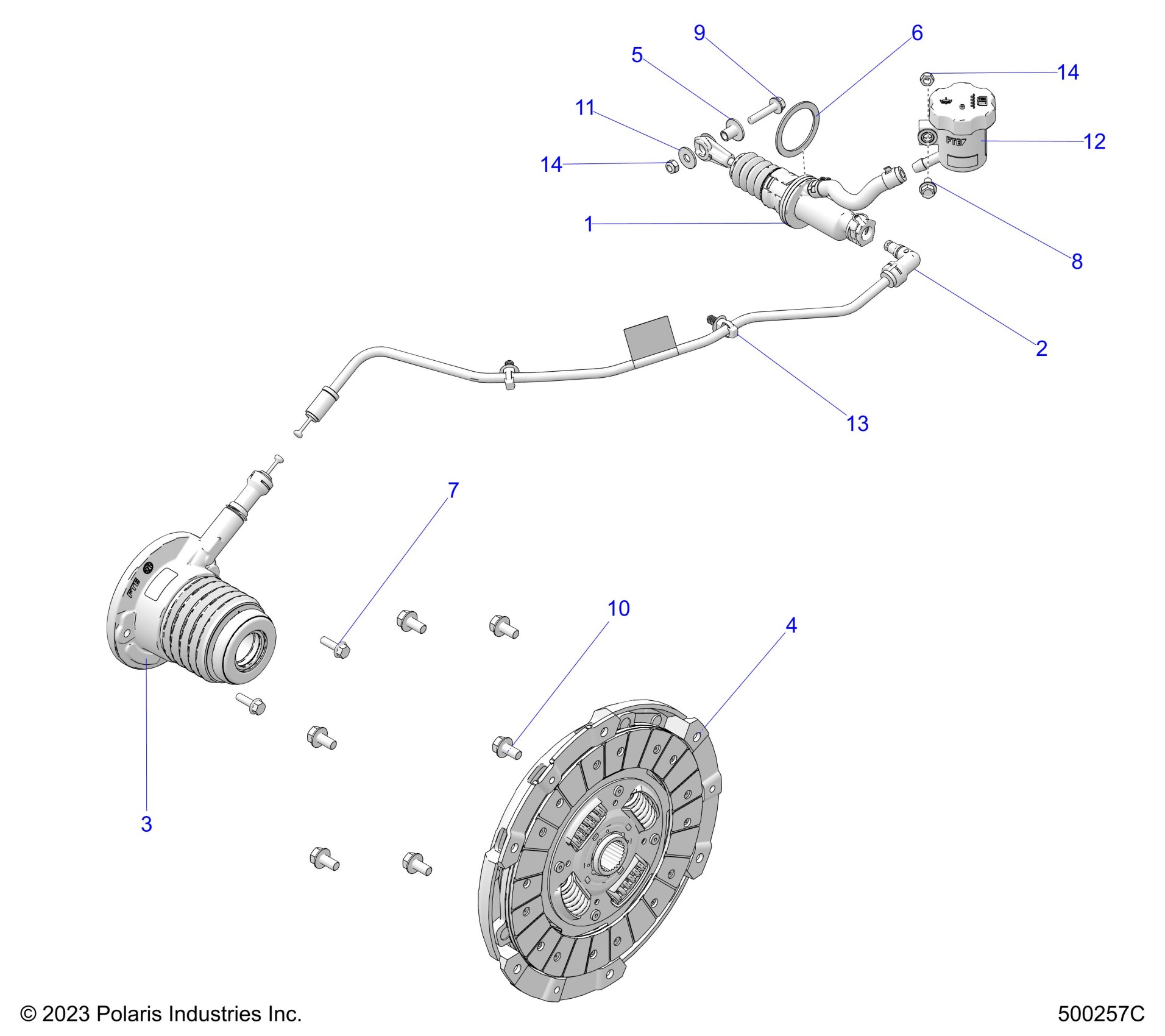 9
6
5
14
11
12
14
1
8
2
13
7
10
4
3
FTE
FTE

© 2023 Polaris Industries Inc.

500257C