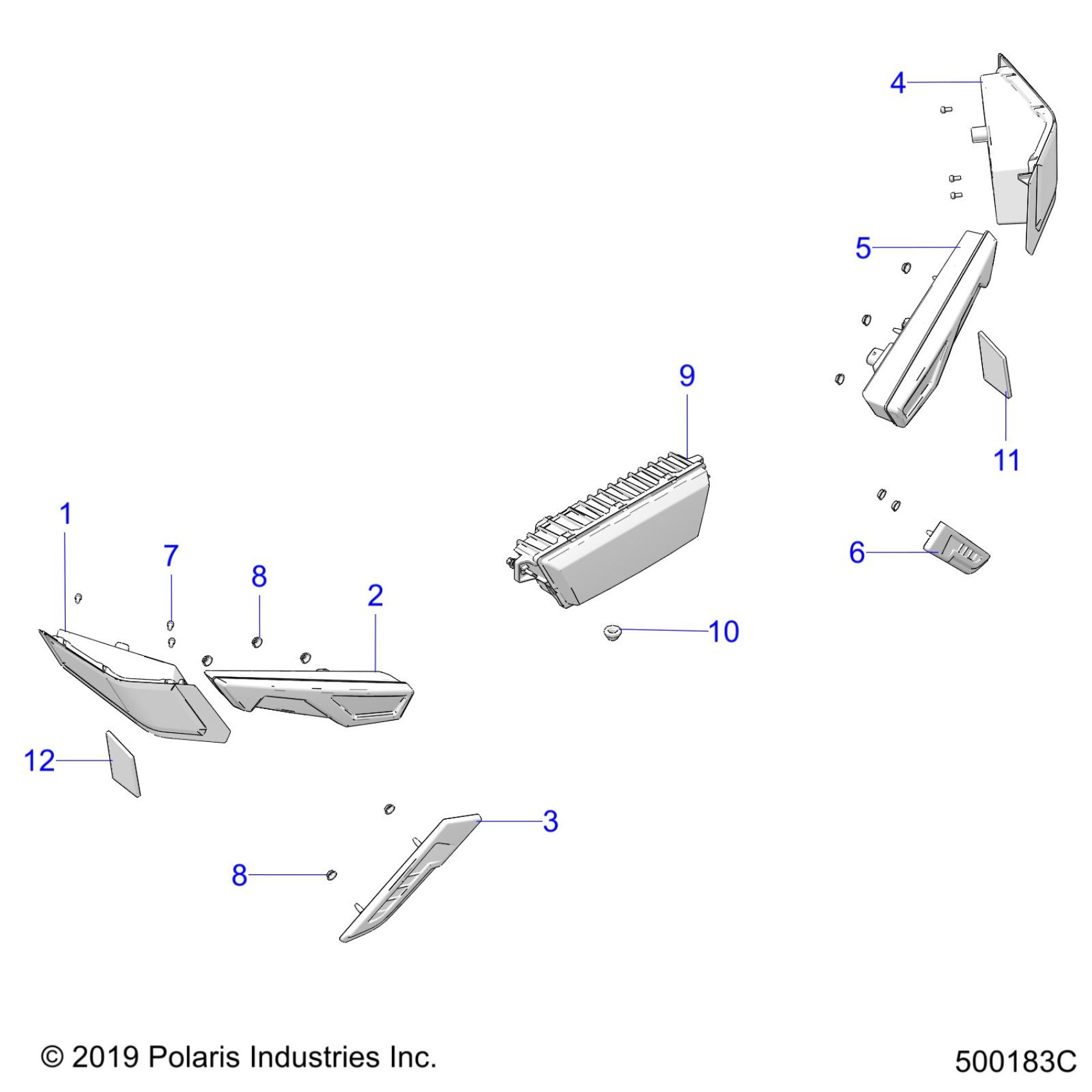 4

5

9

11

1

7

8

2

6

10

12

3

8

© 2019 Polaris Industries Inc.

500183C