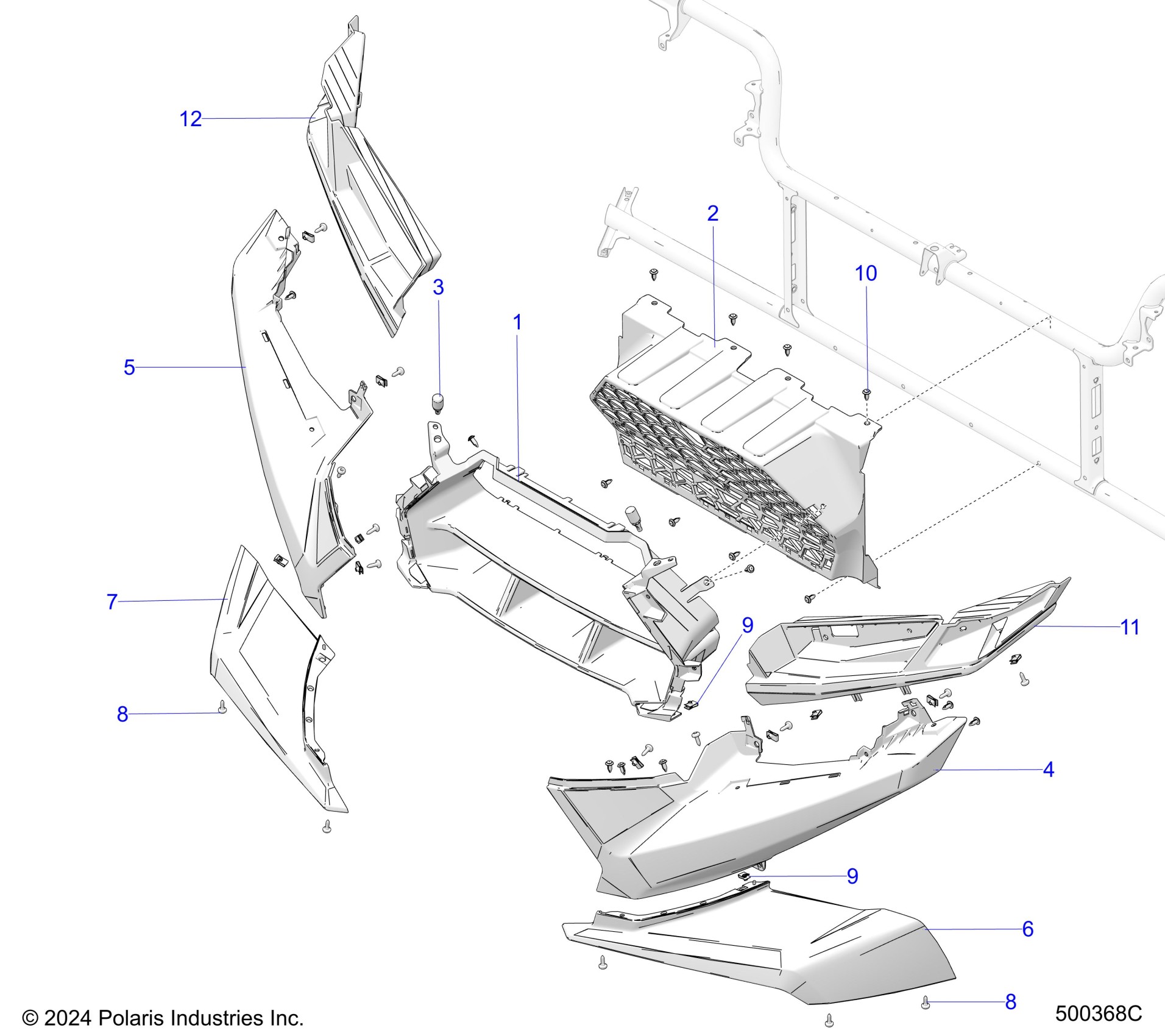 12

2

10

3

1

5

7

9

11

8

4

9

6

8

© 2024 Polaris Industries Inc.

500368C