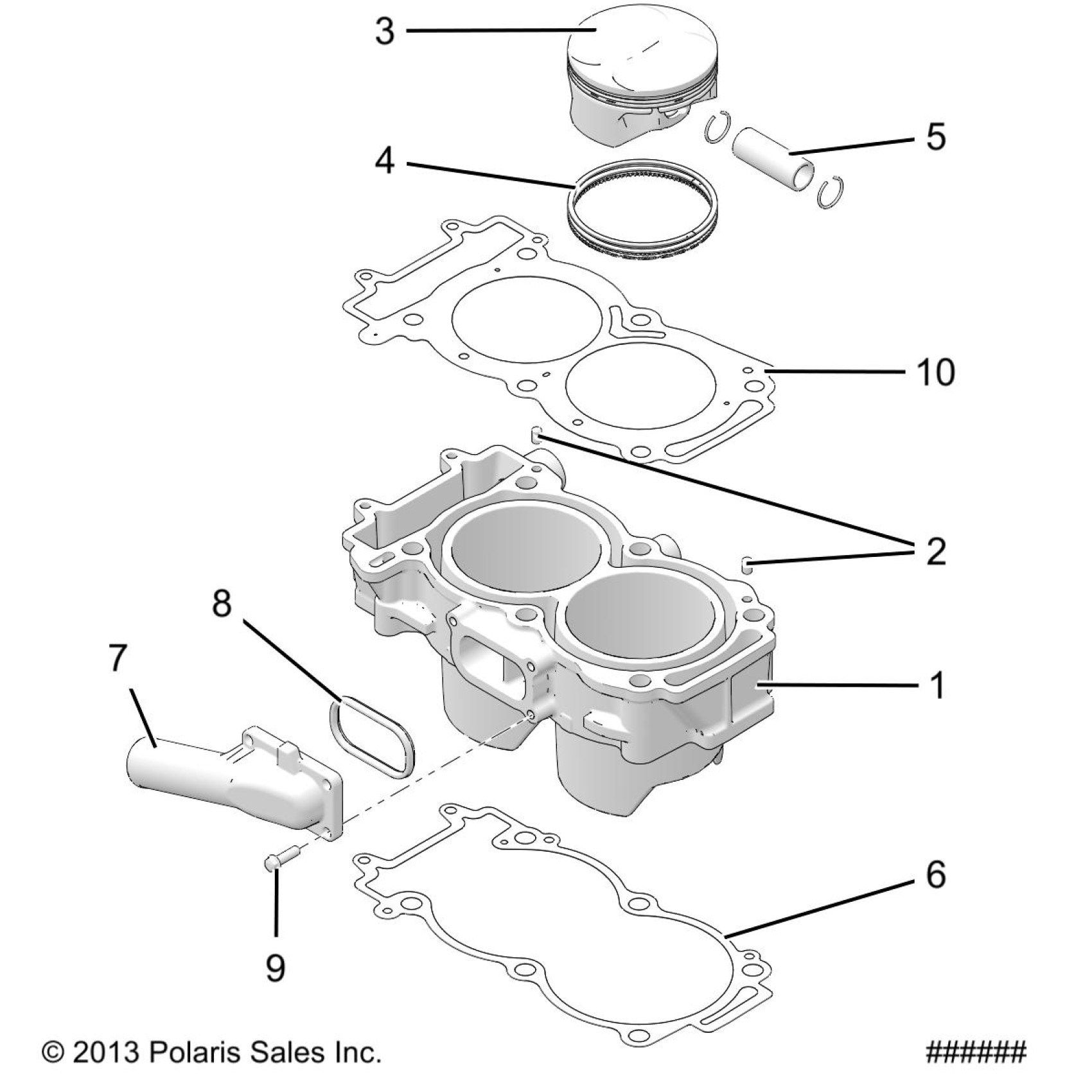 3
5
4
10
2
8
7
1
6
9
© 2013 Polaris Sales Inc.
######