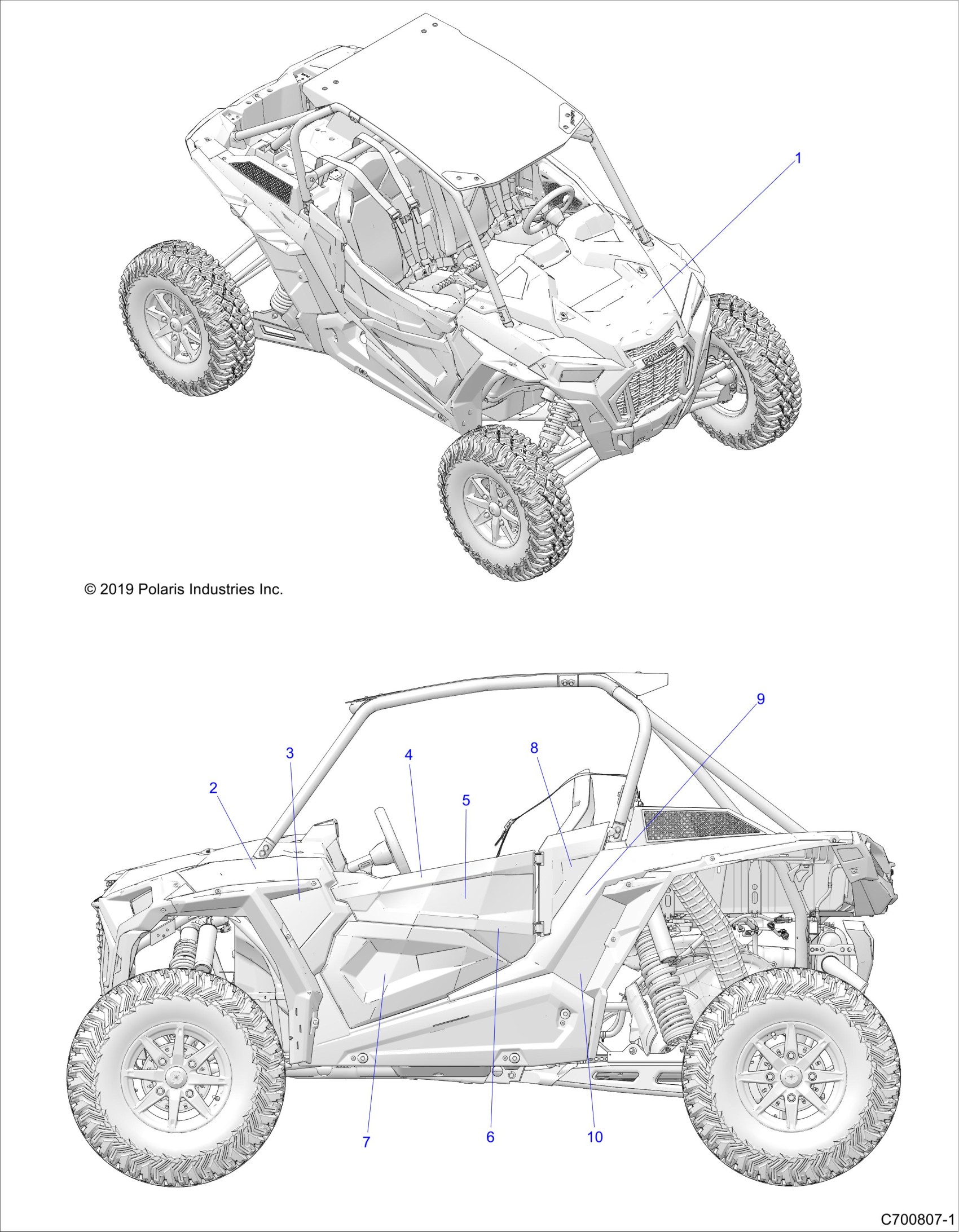 1

POLARIS

© 2019 Polaris Industries Inc.

9
3
4
8
2
5
7
6
10

C700807-1