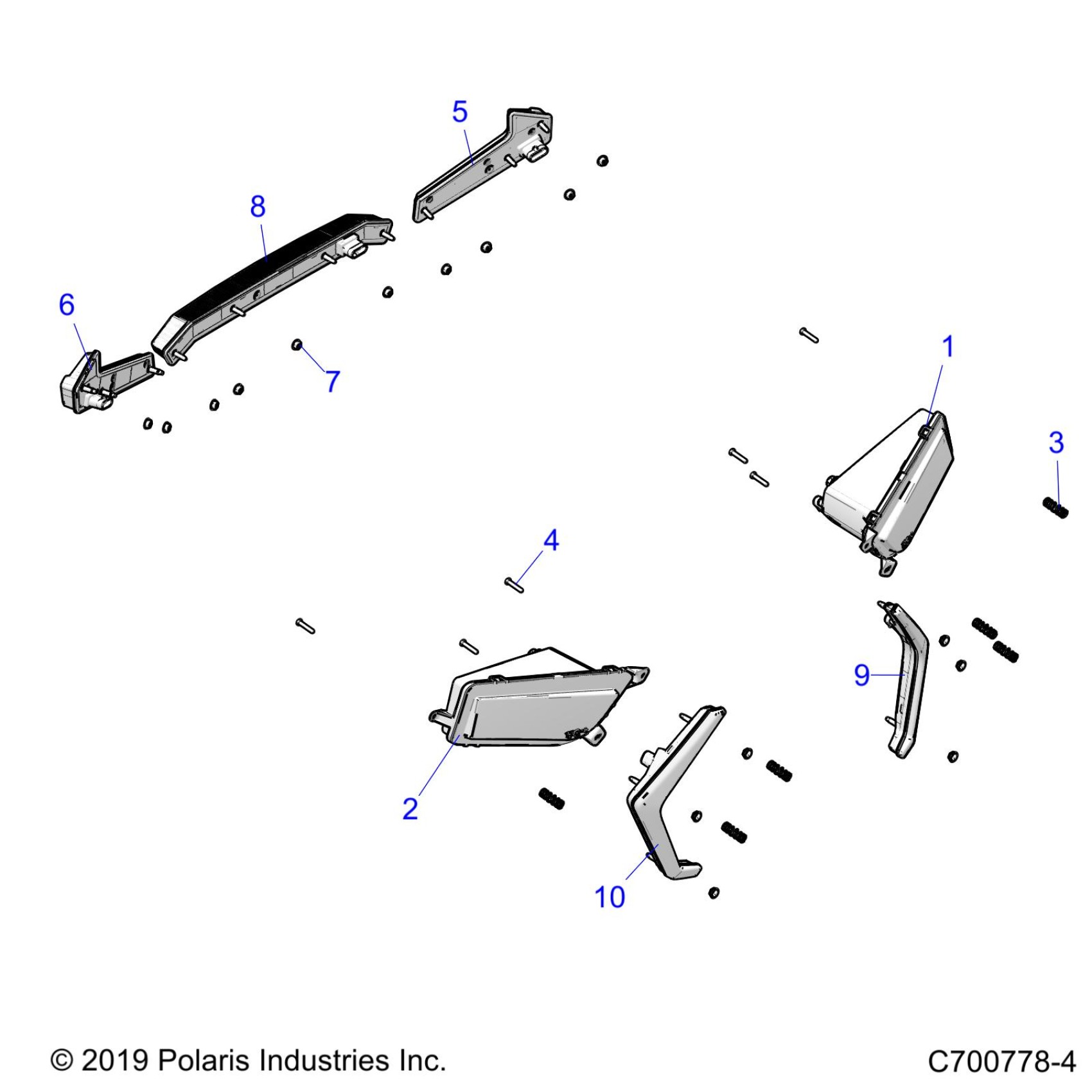 5

8

6

7

1

3

4

9

2

10

© 2019 Polaris Industries Inc.

C700778-4