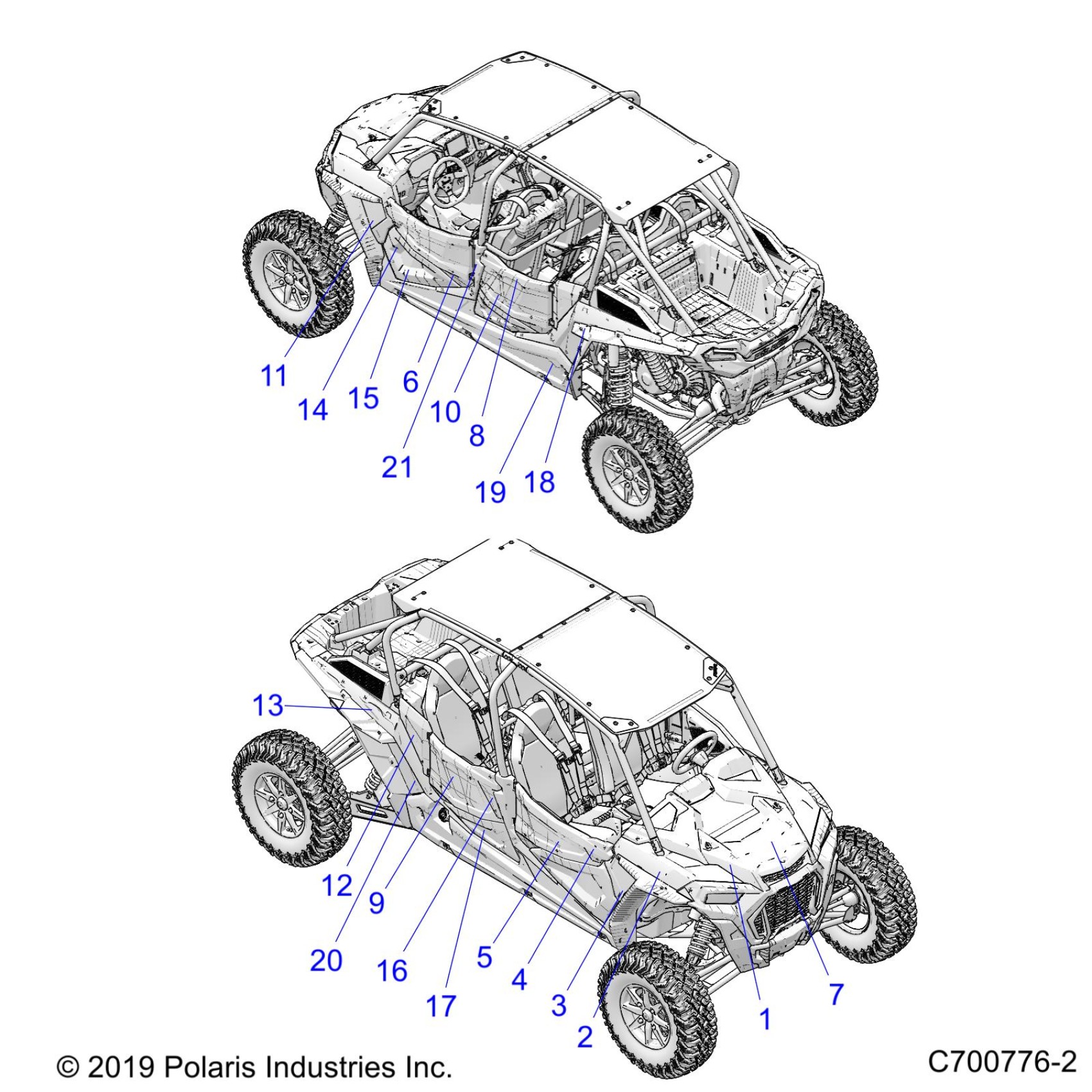 11
14
15
6
10
8
21
19
18

13
12
9
20
16
17
5
4
3
2
1
7

© 2019 Polaris Industries Inc.
C700776-2