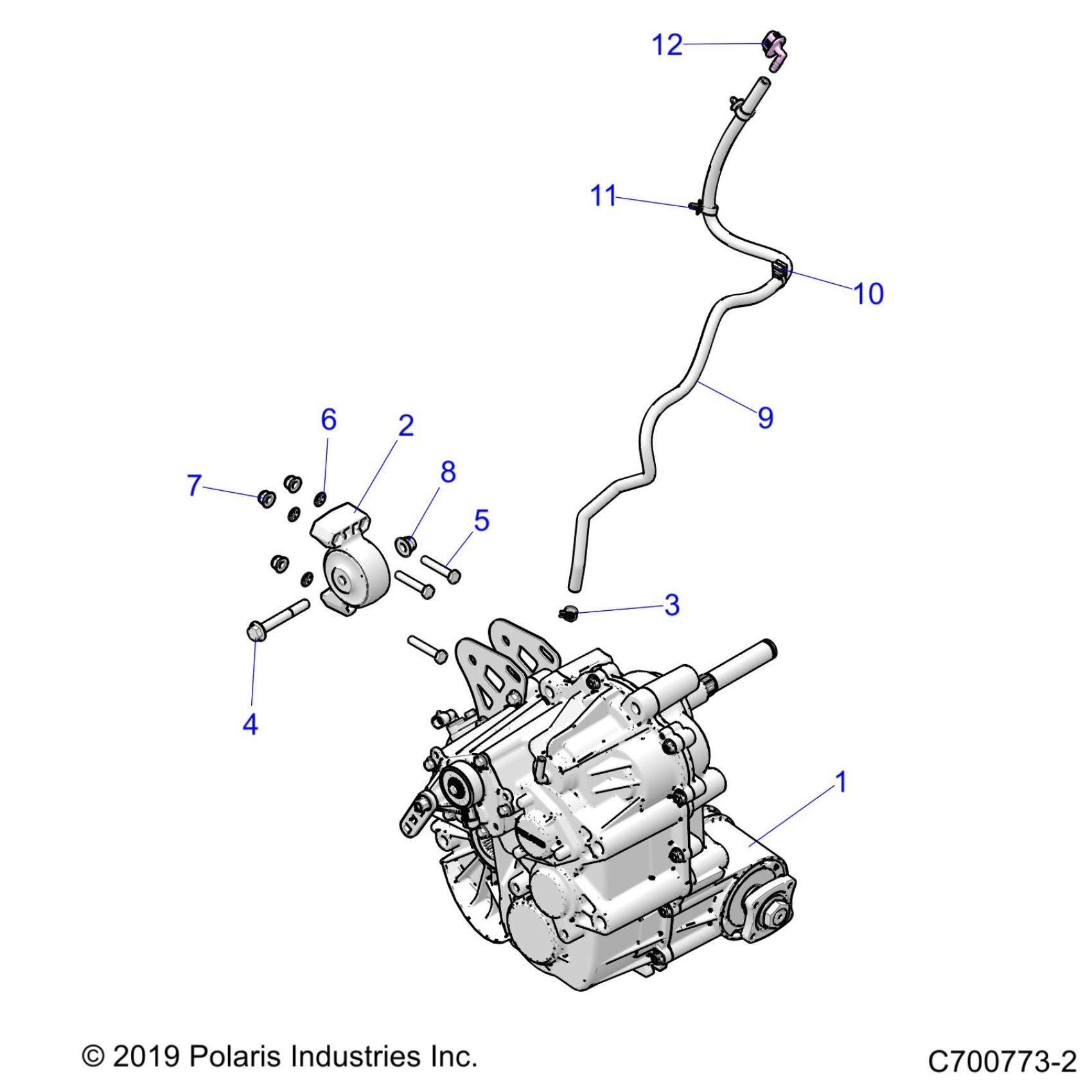 12

11

10

9

6

2

7

8

5

3

4

1

© 2019 Polaris Industries Inc.

C700773-2