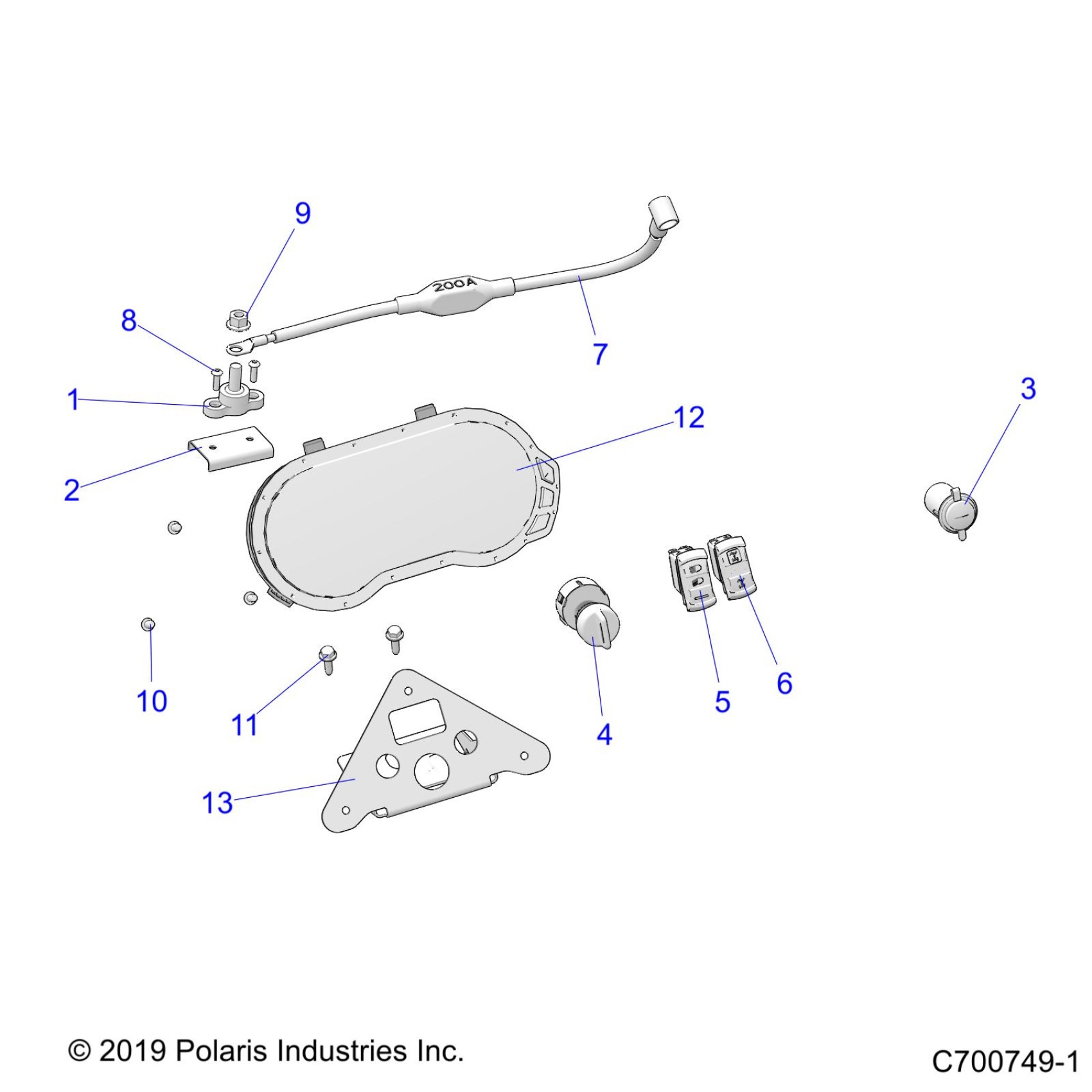 9

200A

8

7

1

3

12

2

10

11

4

5

6

13

© 2019 Polaris Industries Inc.

C700749-1