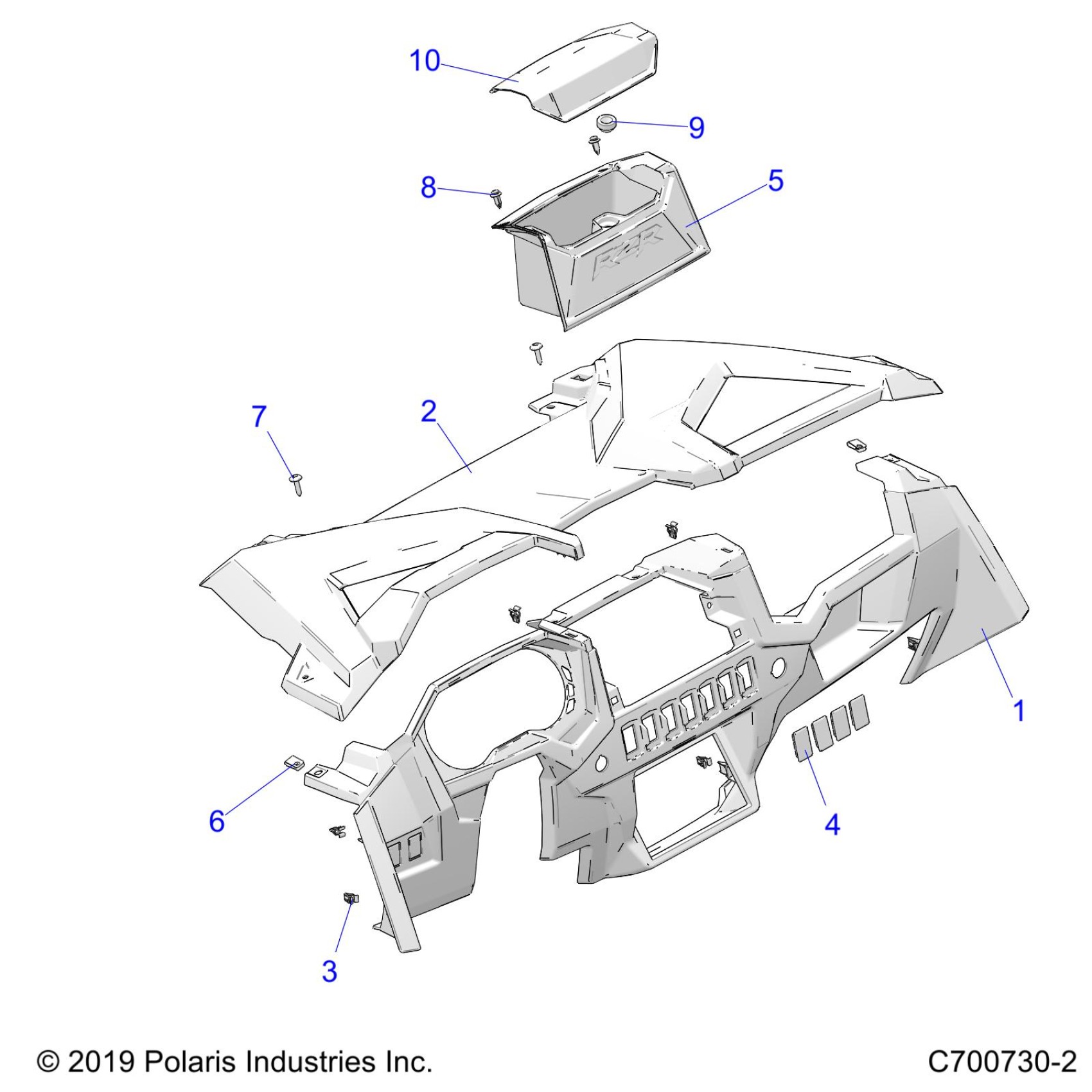 10

9

8

5

RZR

7

2

1

6

4

3

© 2019 Polaris Industries Inc.

C700730-2