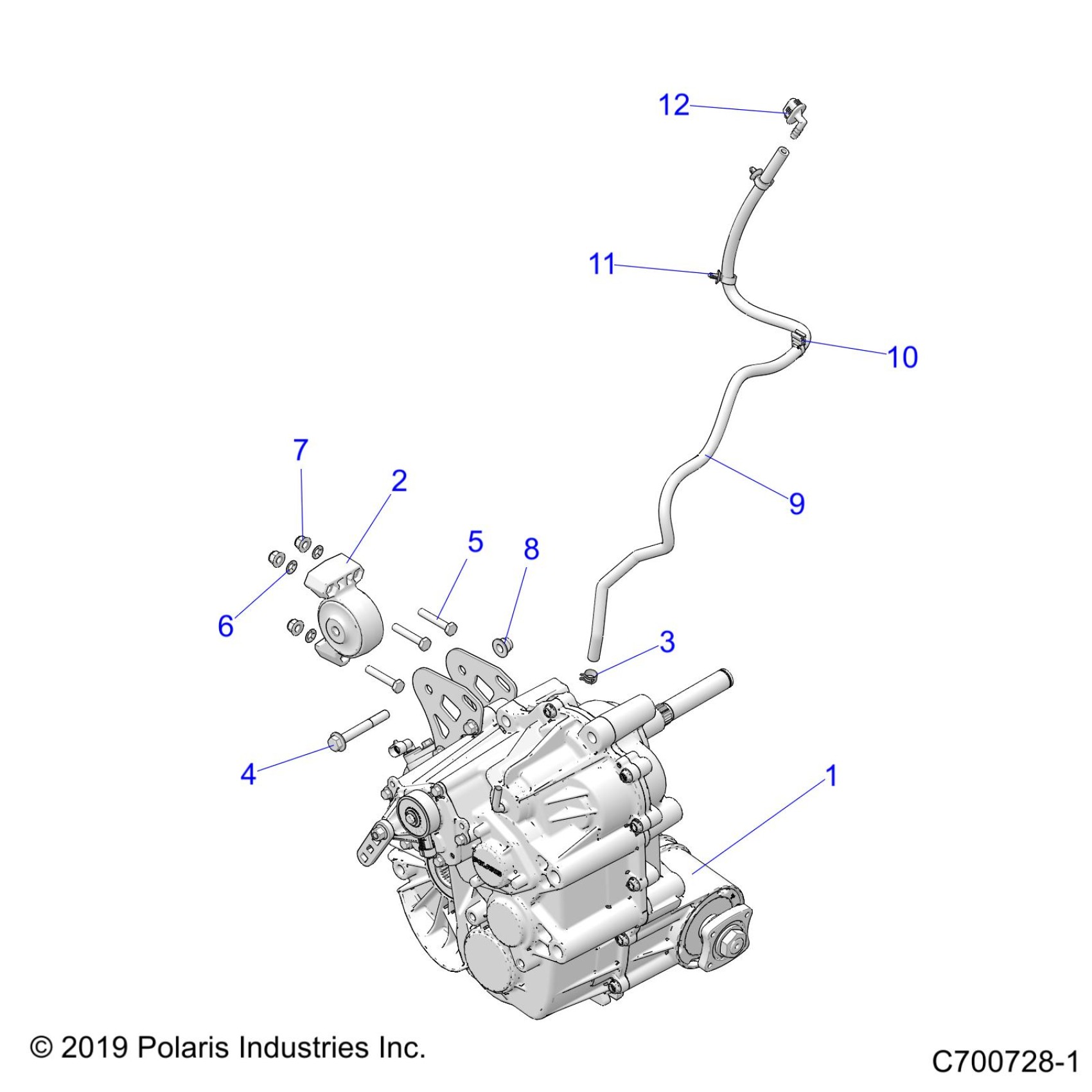 12

11

10

7

2

9

5

8

6

3

4

1

© 2019 Polaris Industries Inc.

C700728-1