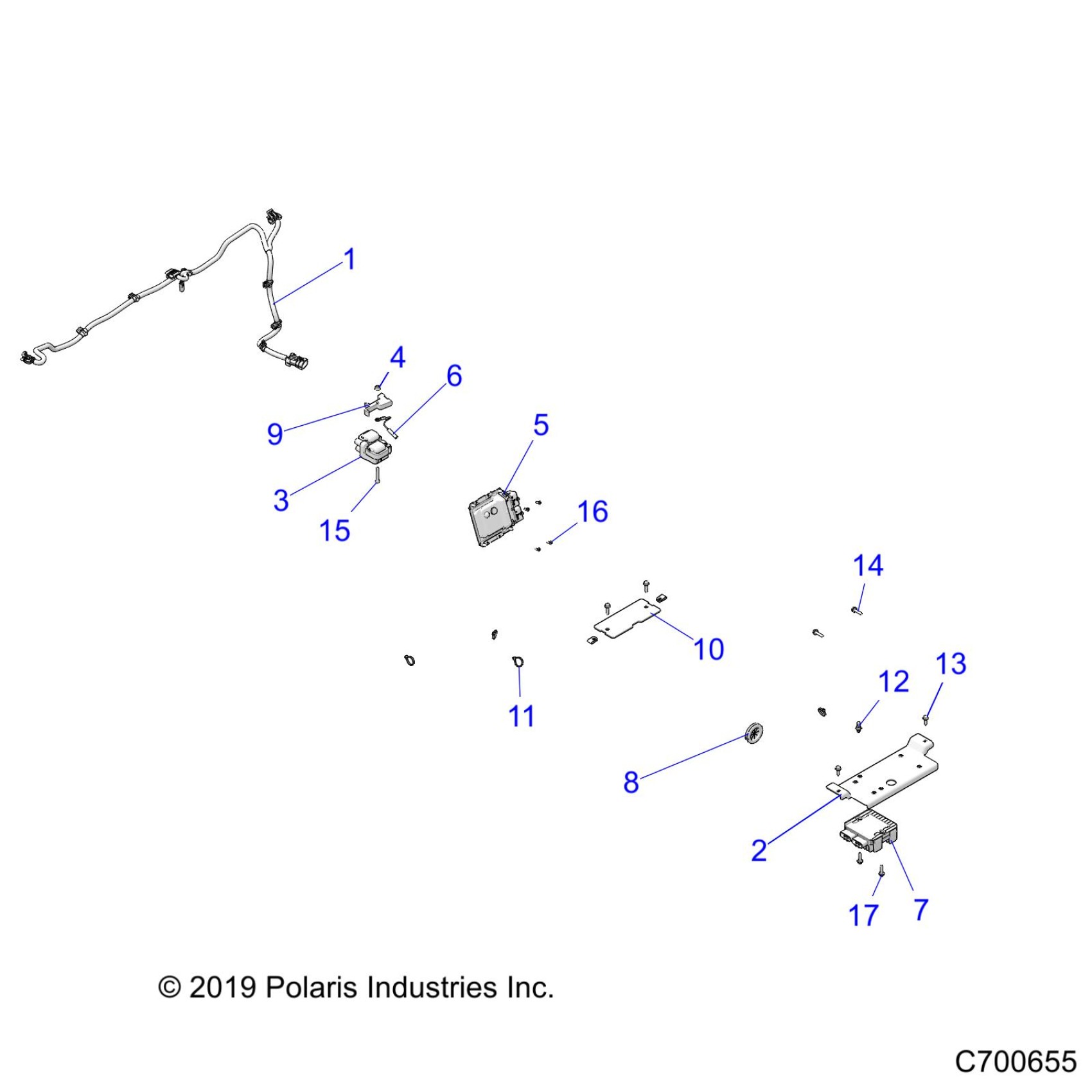 1
4
6
9
5
3
15
16
14
10
13
12
11
8
2
17
7

© 2019 Polaris Industries Inc.

C700655