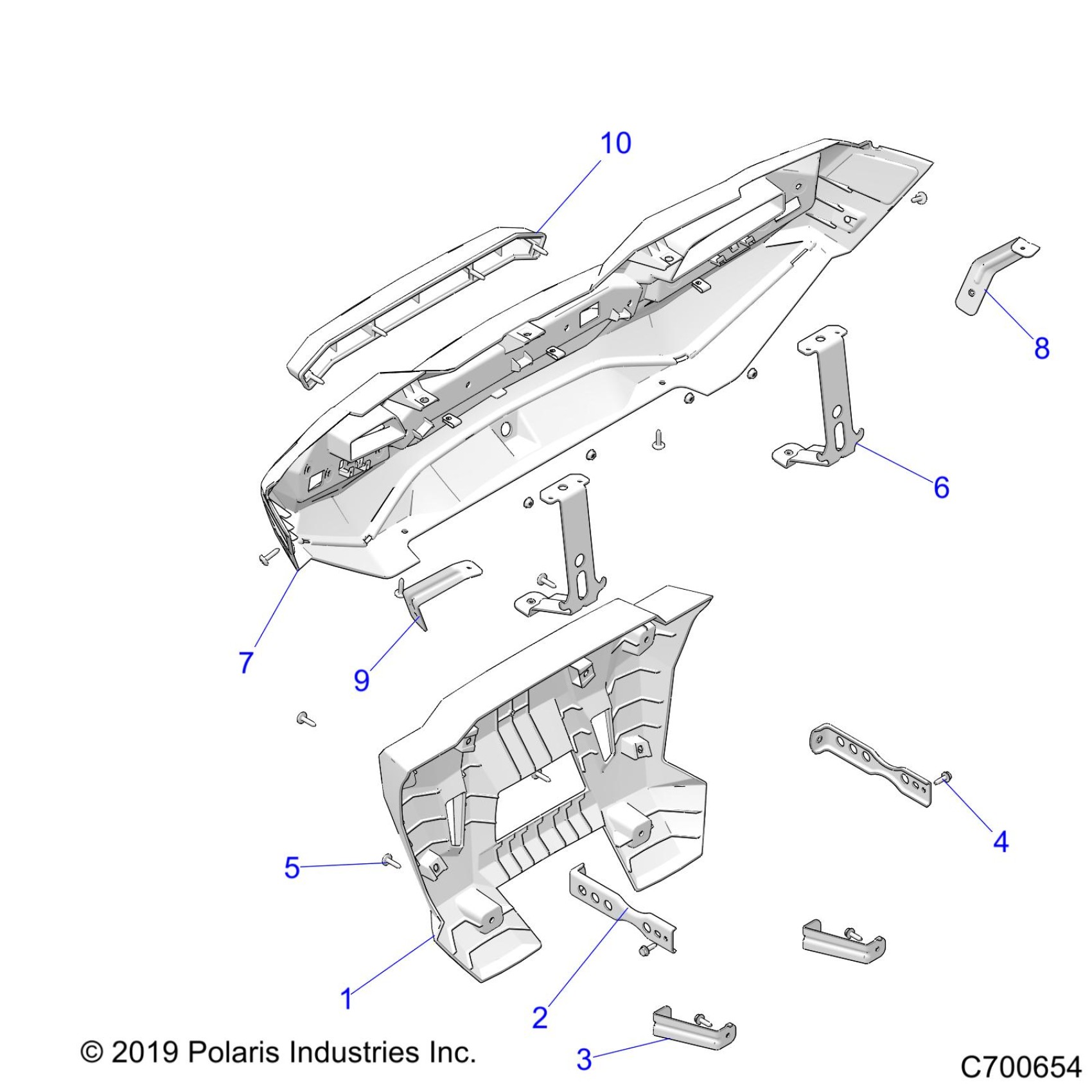 10

8

6

7

9

4

5

1

2

3

© 2019 Polaris Industries Inc.

C700654