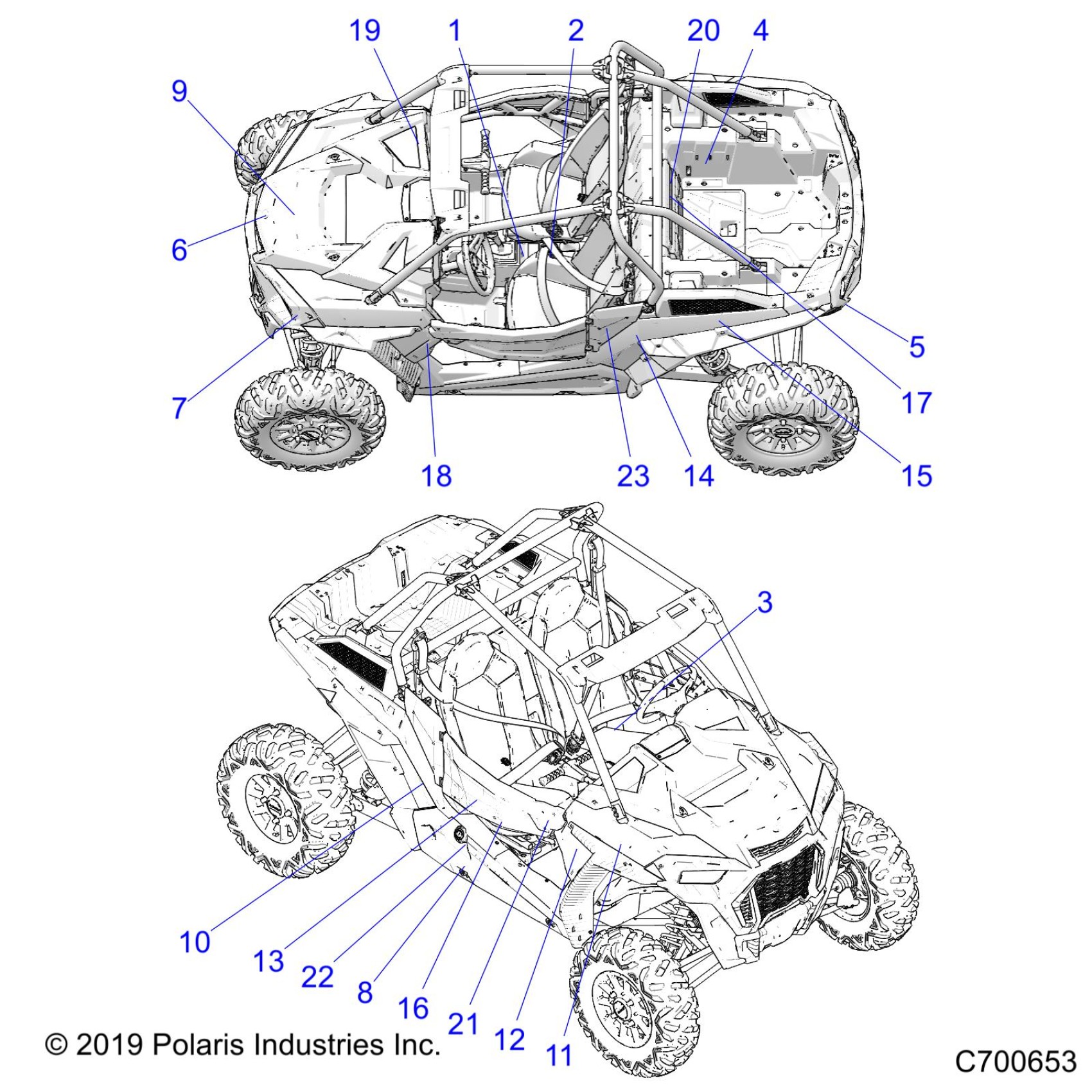 19 1 2 20 4
9
6
5
7
17
18 23 14 15
3
10
13
22
8
16
21
12
11
© 2019 Polaris Industries Inc.
C700653