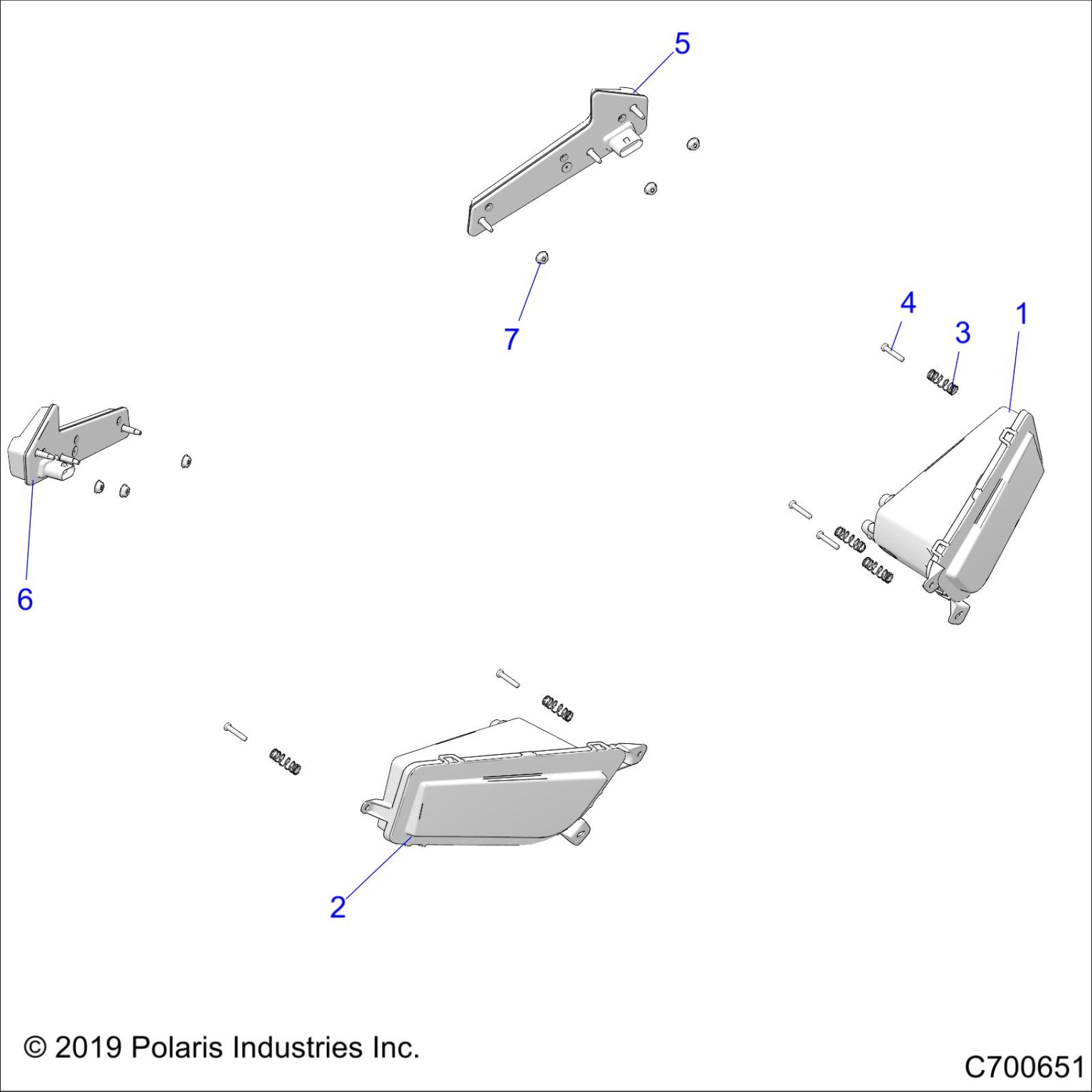 5

4

3

1

7

6

2

© 2019 Polaris Industries Inc.

C700651