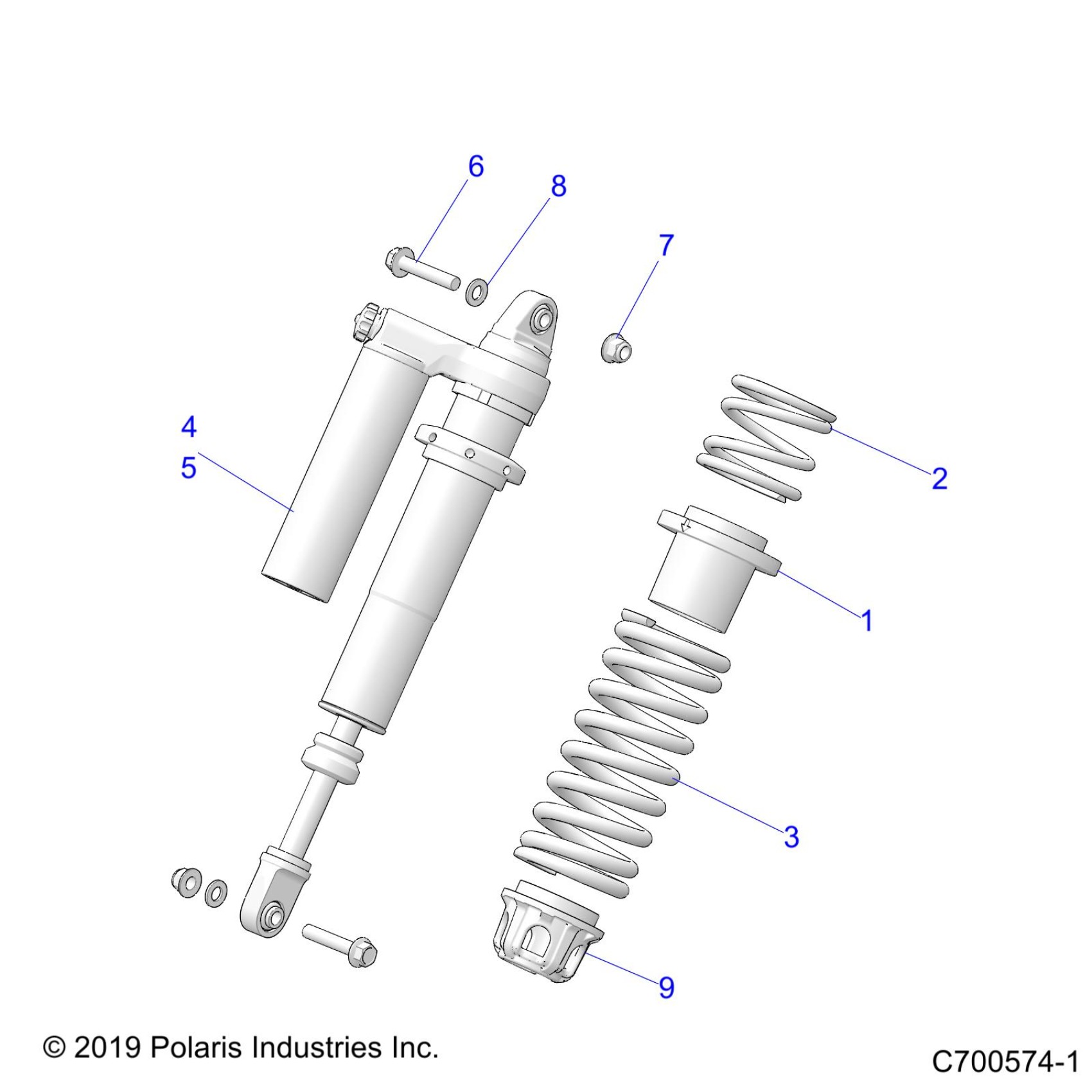 6
8
7
4
5
2
1
3
9
© 2019 Polaris Industries Inc.
C700574-1