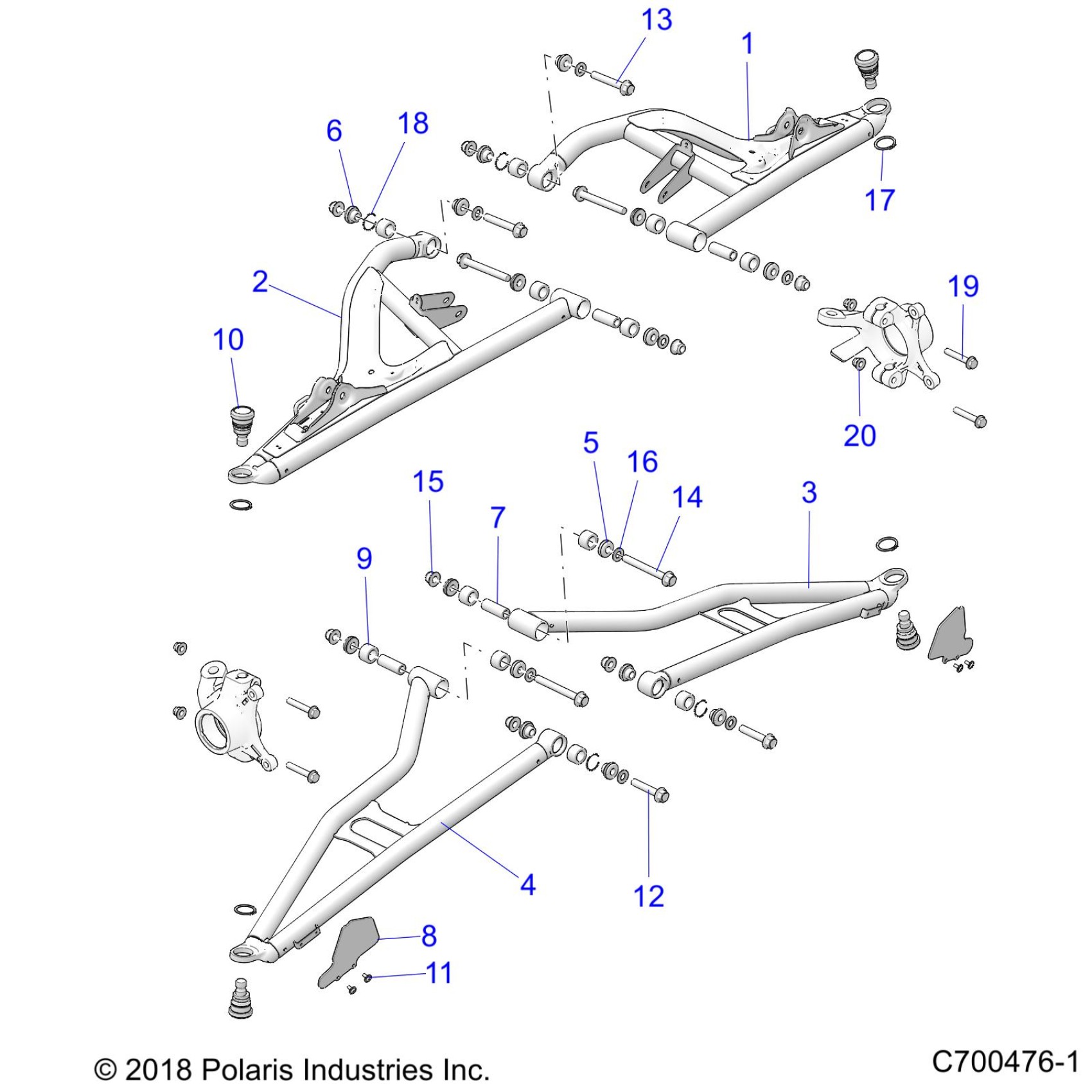 13
1
6
18
17
2
19
10
20
5
16
15
14
3
7
9
4
12
8
11

© 2018 Polaris Industries Inc.
C700476-1