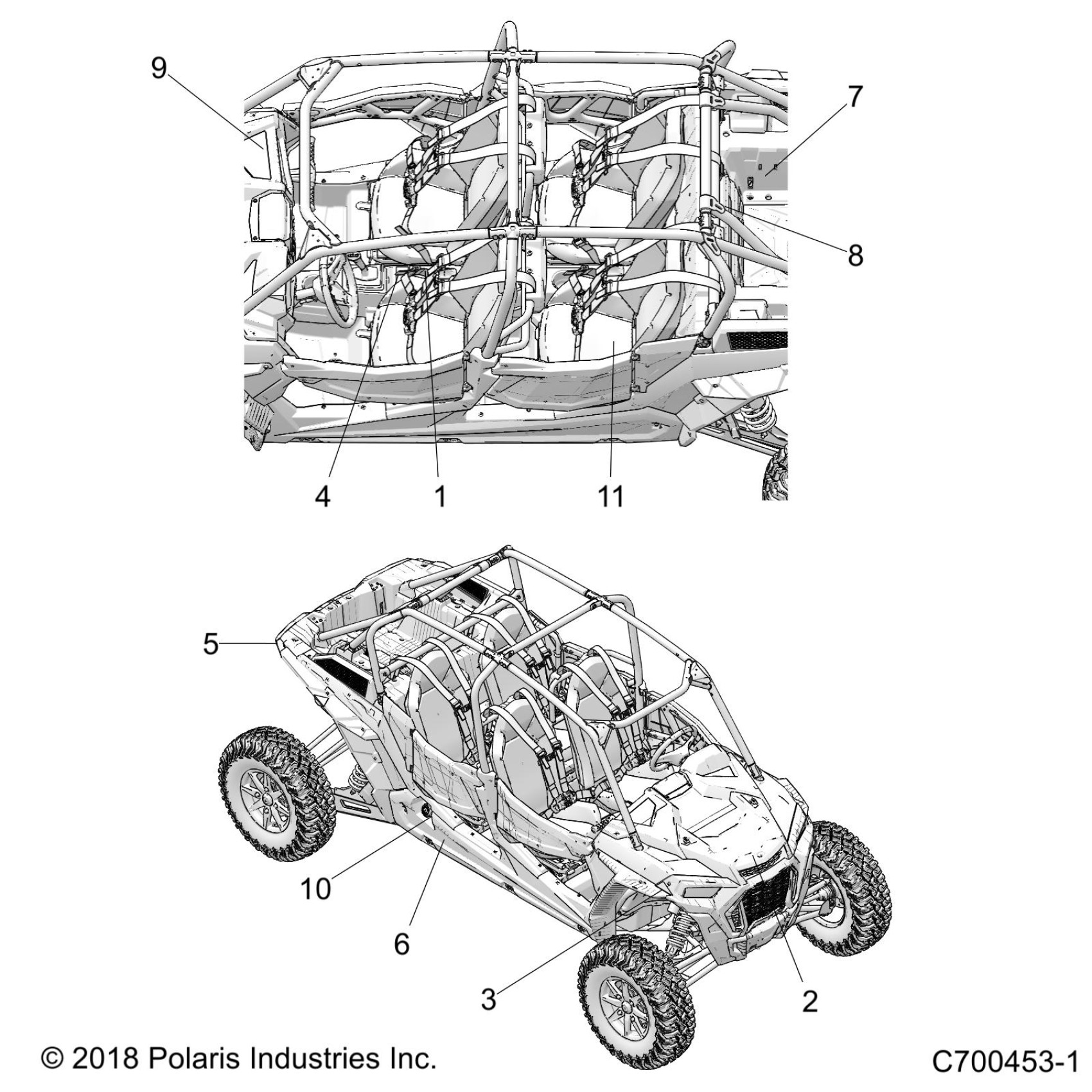 9
7
8
4
1
11
5
10
6
3
2
© 2018 Polaris Industries Inc.
C700453-1