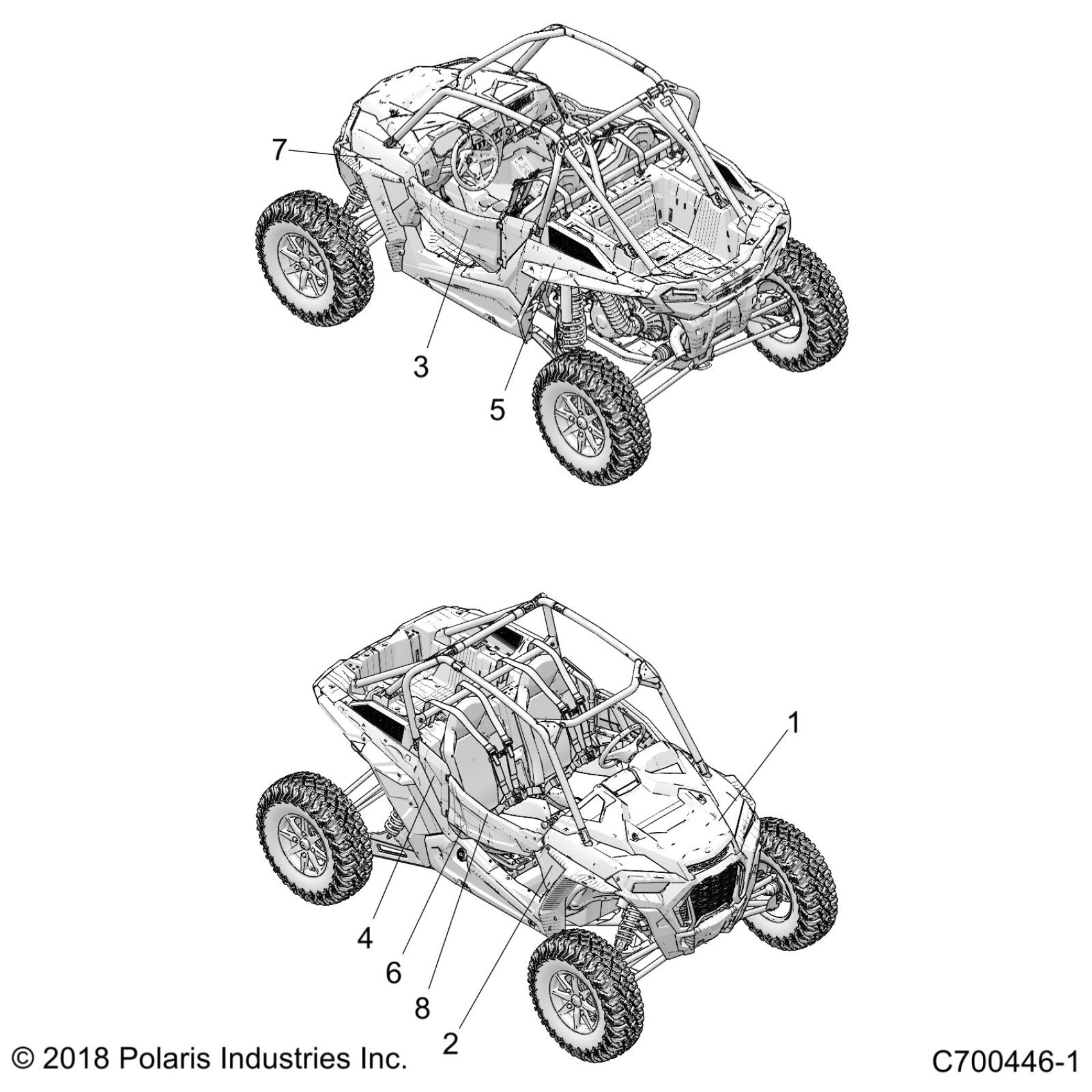 7

3

5

1

4

6

8

2

© 2018 Polaris Industries Inc.

C700446-1