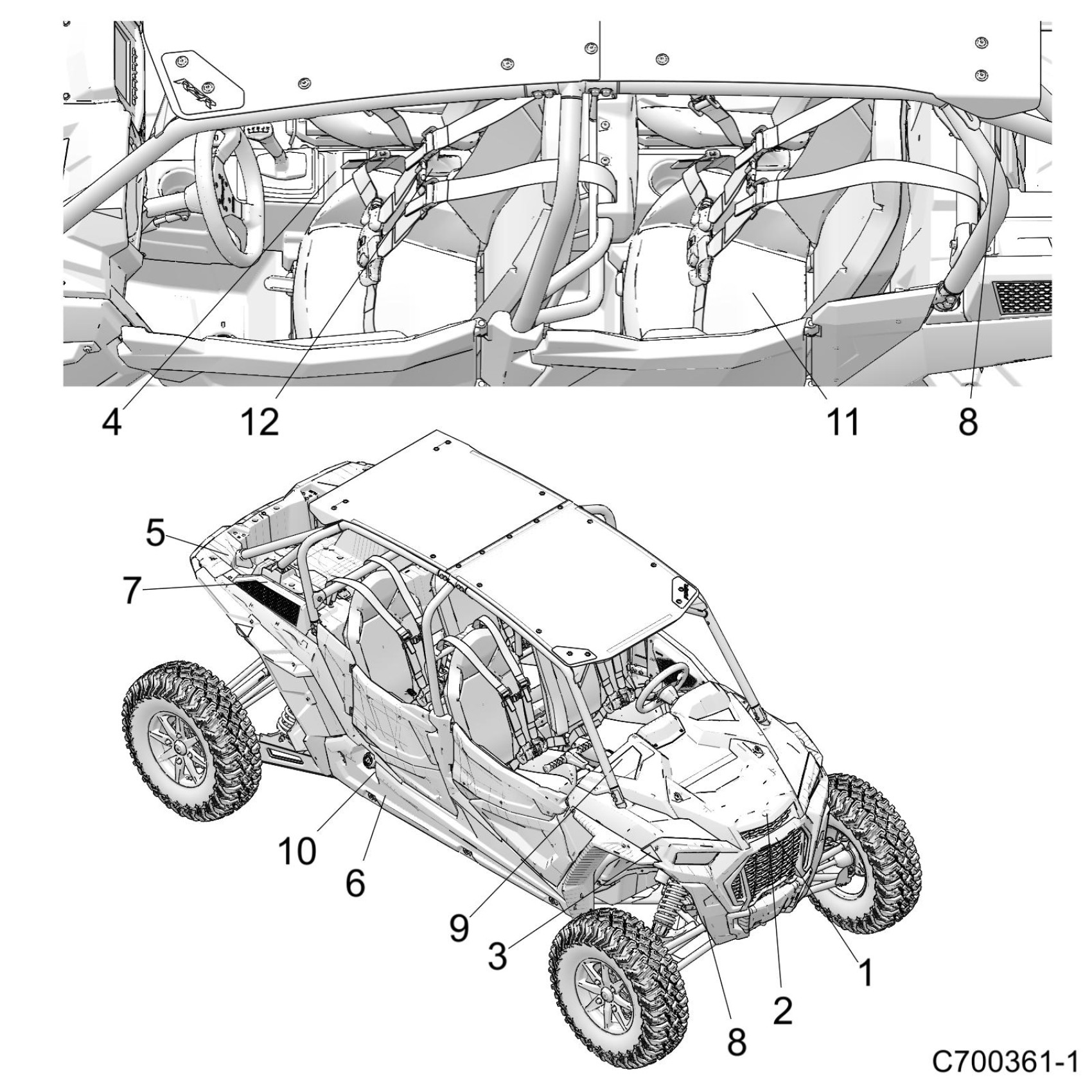 4
12
11
8
5
7
10
6
9
3
8
2
1
C700361-1