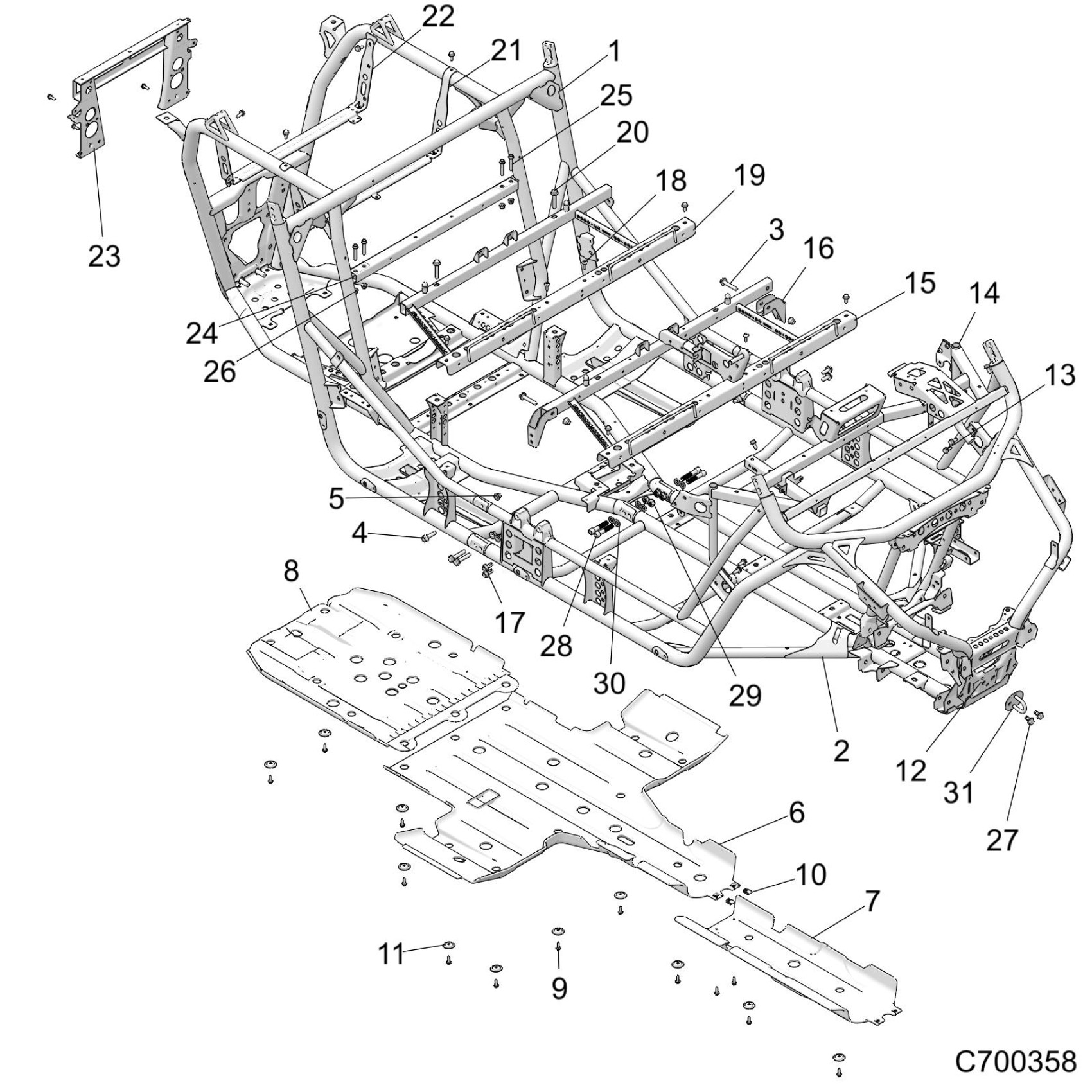 22
21
1
25
20
18
19
23
3
16
15
14
24
26
13
5
4
8
17
28
30
29
2
12
31
27
6
10
7
11
9
C700358