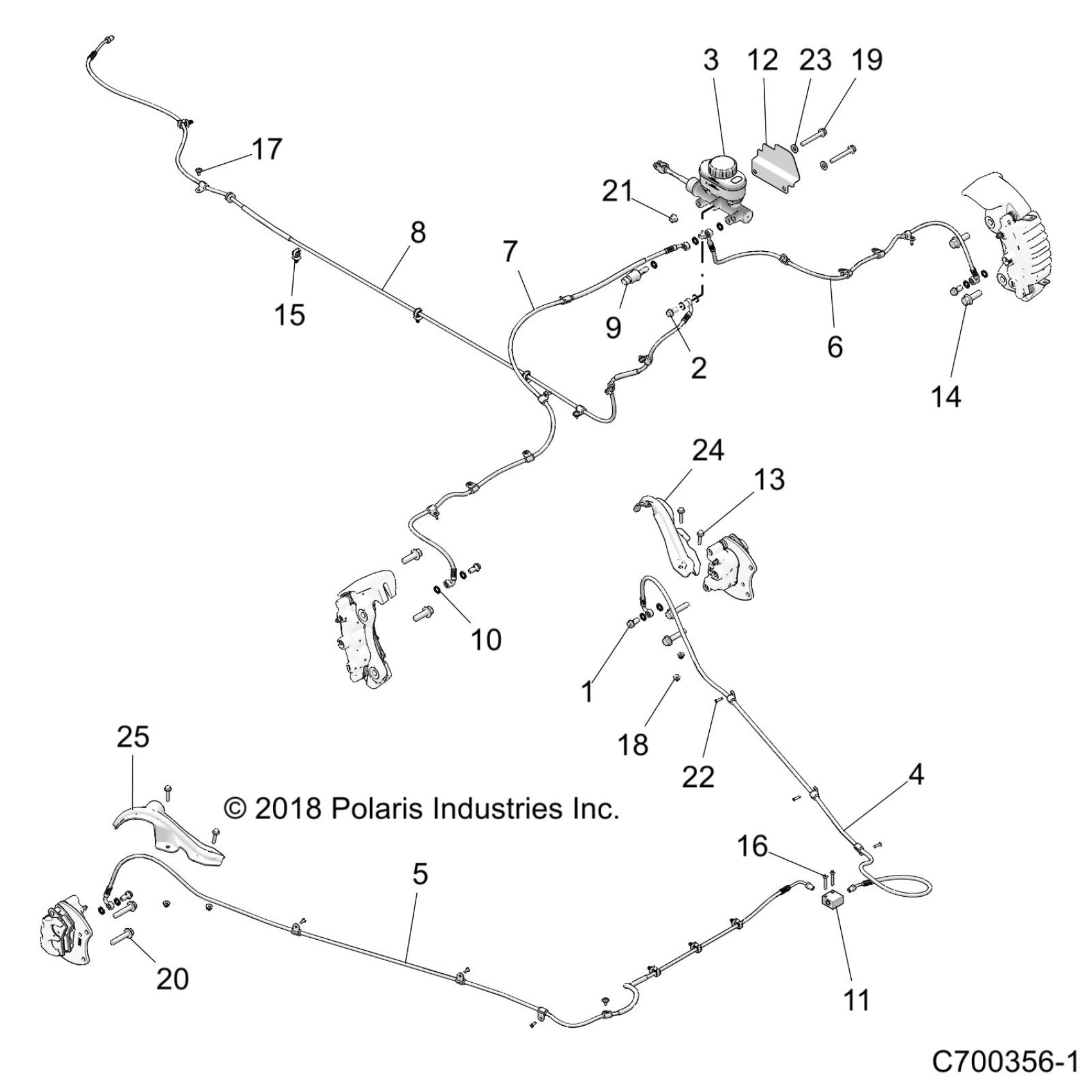 3 12 23 19

17

21

8

7

15

9

2

6

14

24

13

10

1

18

22

25

© 2018 Polaris Industries Inc.

4

16

5

20

11

C700356-1