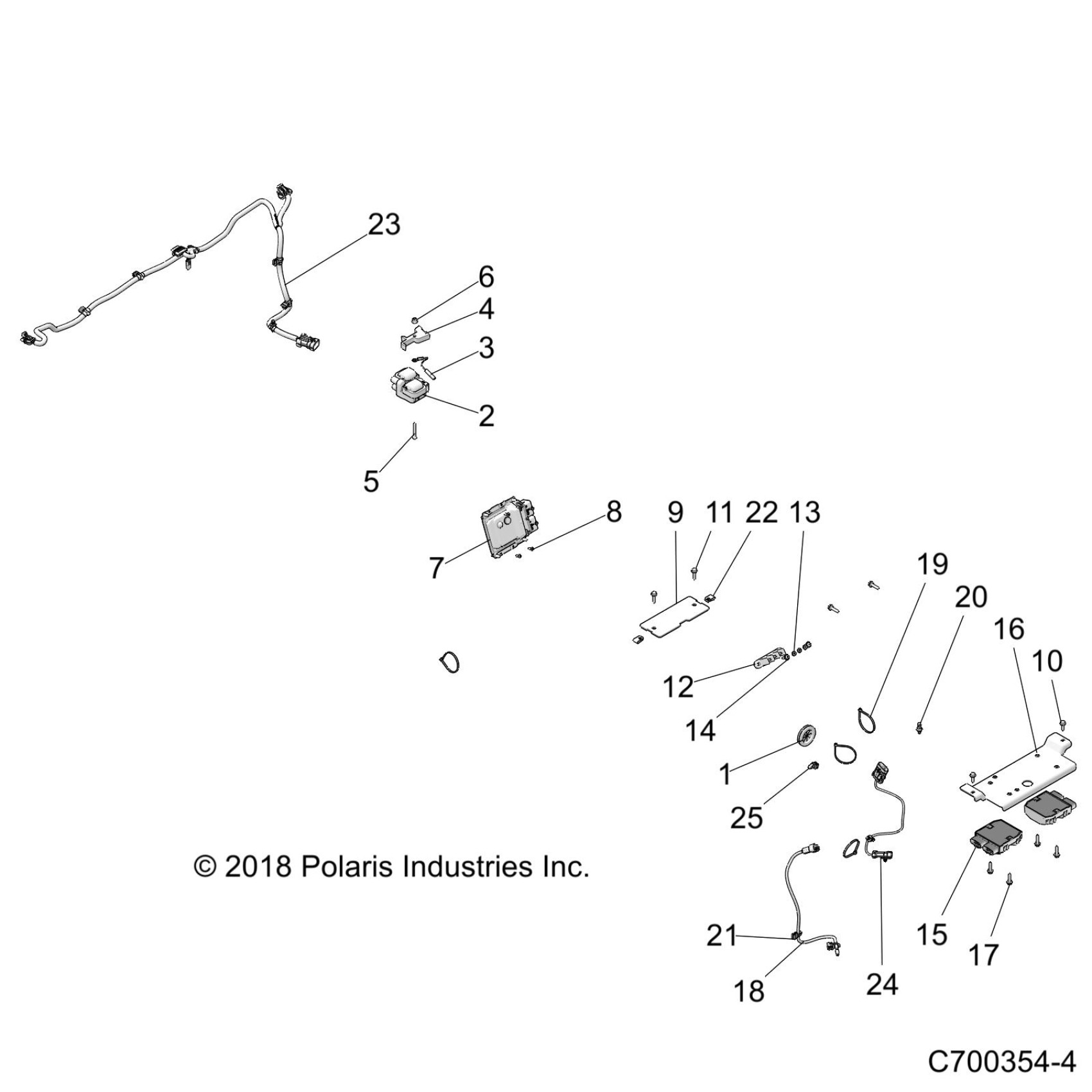 23
6
4
3
2
5
8
7
9
11
22
13
19
20
16
10
12
14
1
25
© 2018 Polaris Industries Inc.
21
18
24
15
17
C700354-4