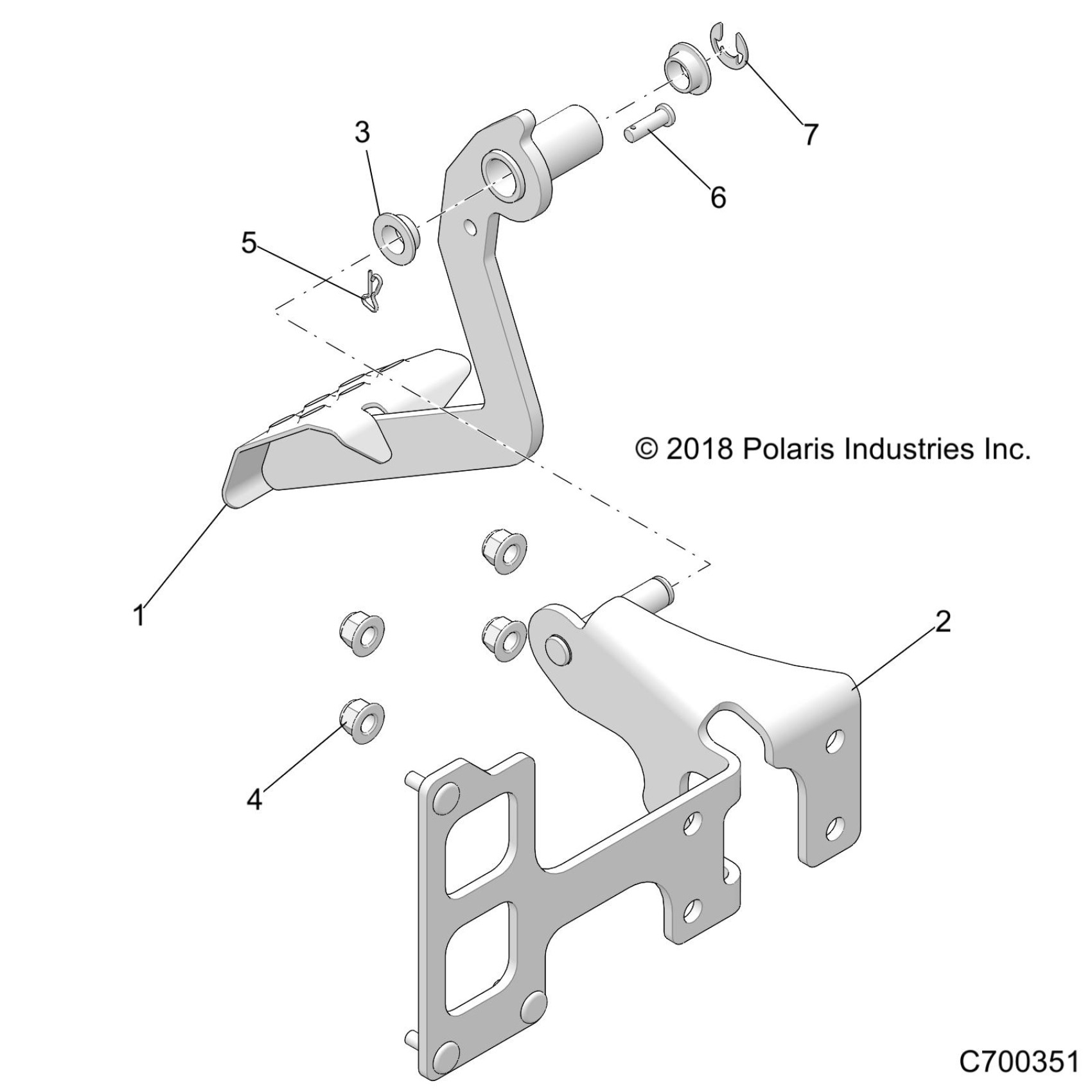 7

3

6

5

© 2018 Polaris Industries Inc.

1

2

4

C700351