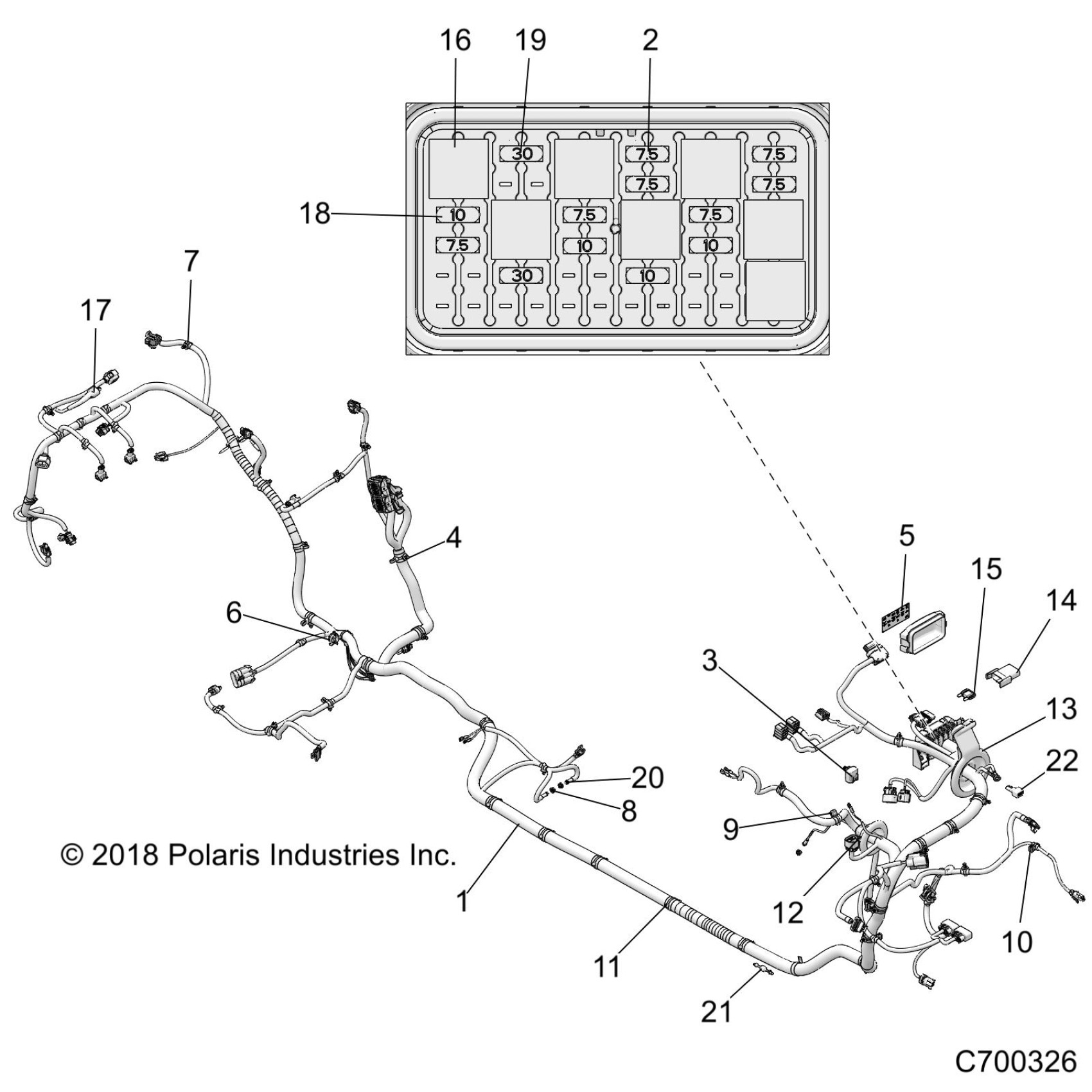 16
19
2
30
7.5
7.5
7.5
7.5
18
10
7.5
7.5
7.5
10
10
30
10
7
17
4
5
15
14
6
3
13
22
20
8
9
© 2018 Polaris Industries Inc.
1
12
10
11
21
C700326