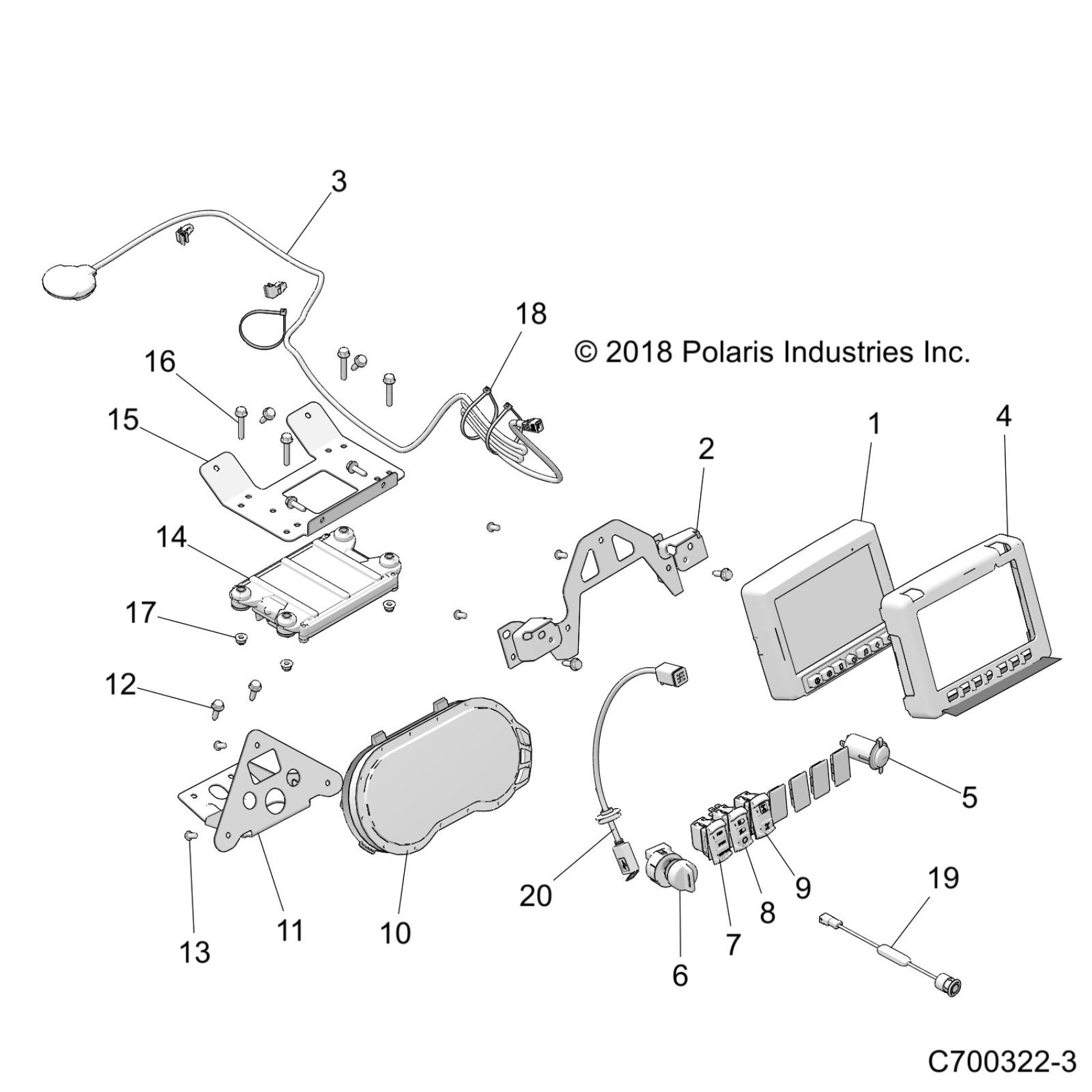 3

18

© 2018 Polaris Industries Inc.

16

15

1

4

2

14

17

12

5

20

9

8

7

19

6

13

11

10

C700322-3