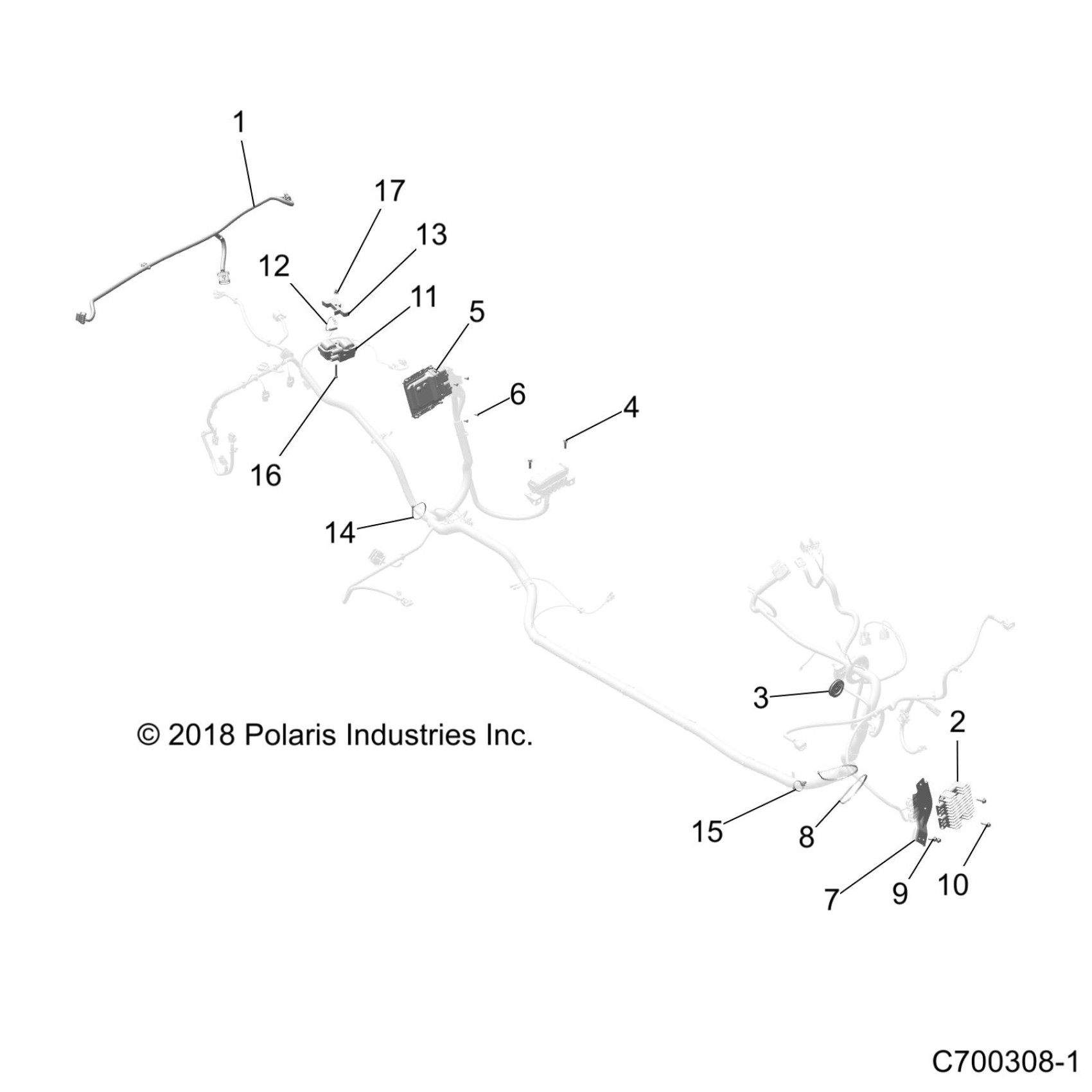 1
17
13
12
11
5
6
4
16
14
3
2
© 2018 Polaris Industries Inc.
15
8
7
9
10
C700308-1