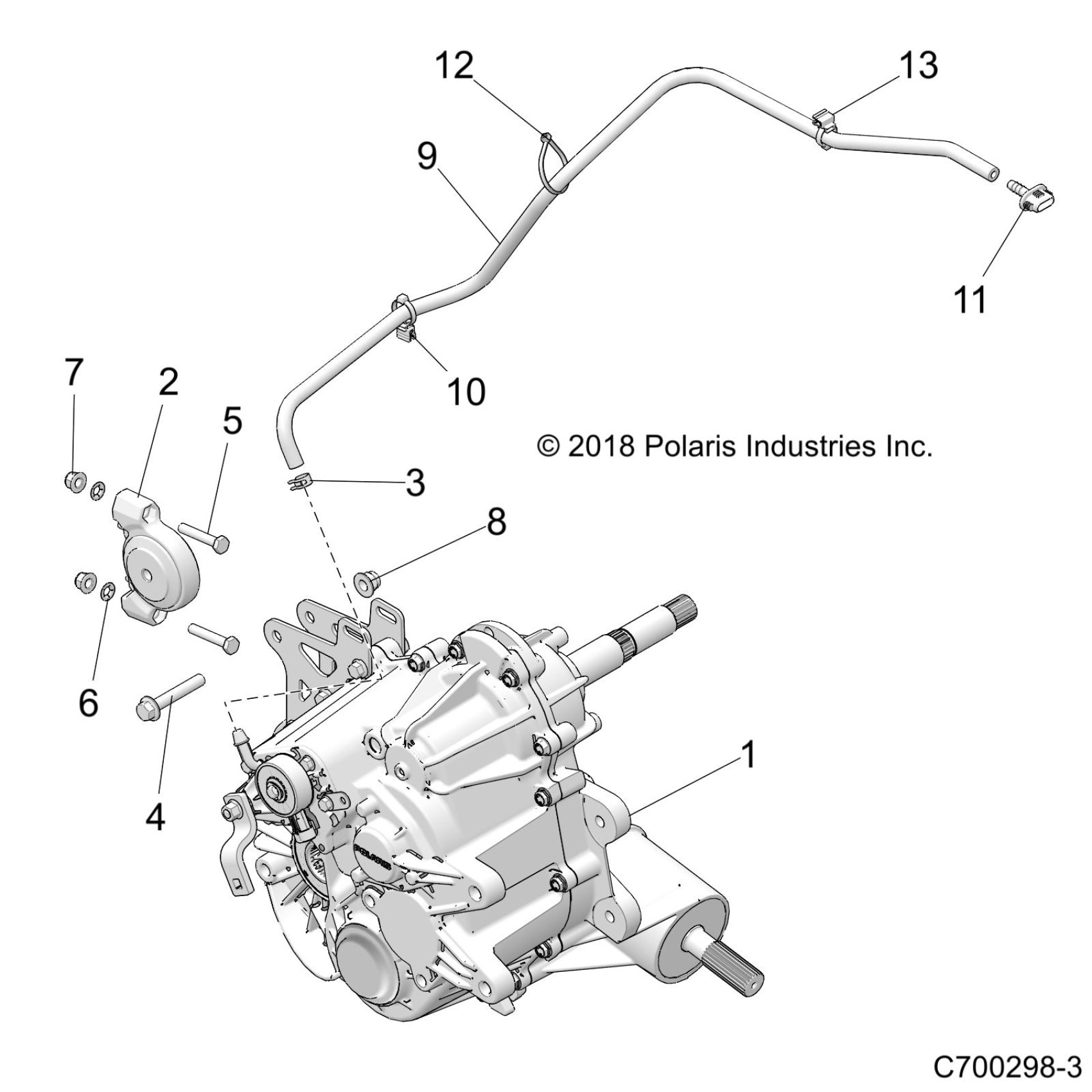 12
13
9
11
10
7
2
5
© 2018 Polaris Industries Inc.
3
8
6
4
1
POLARIS
C700298-3