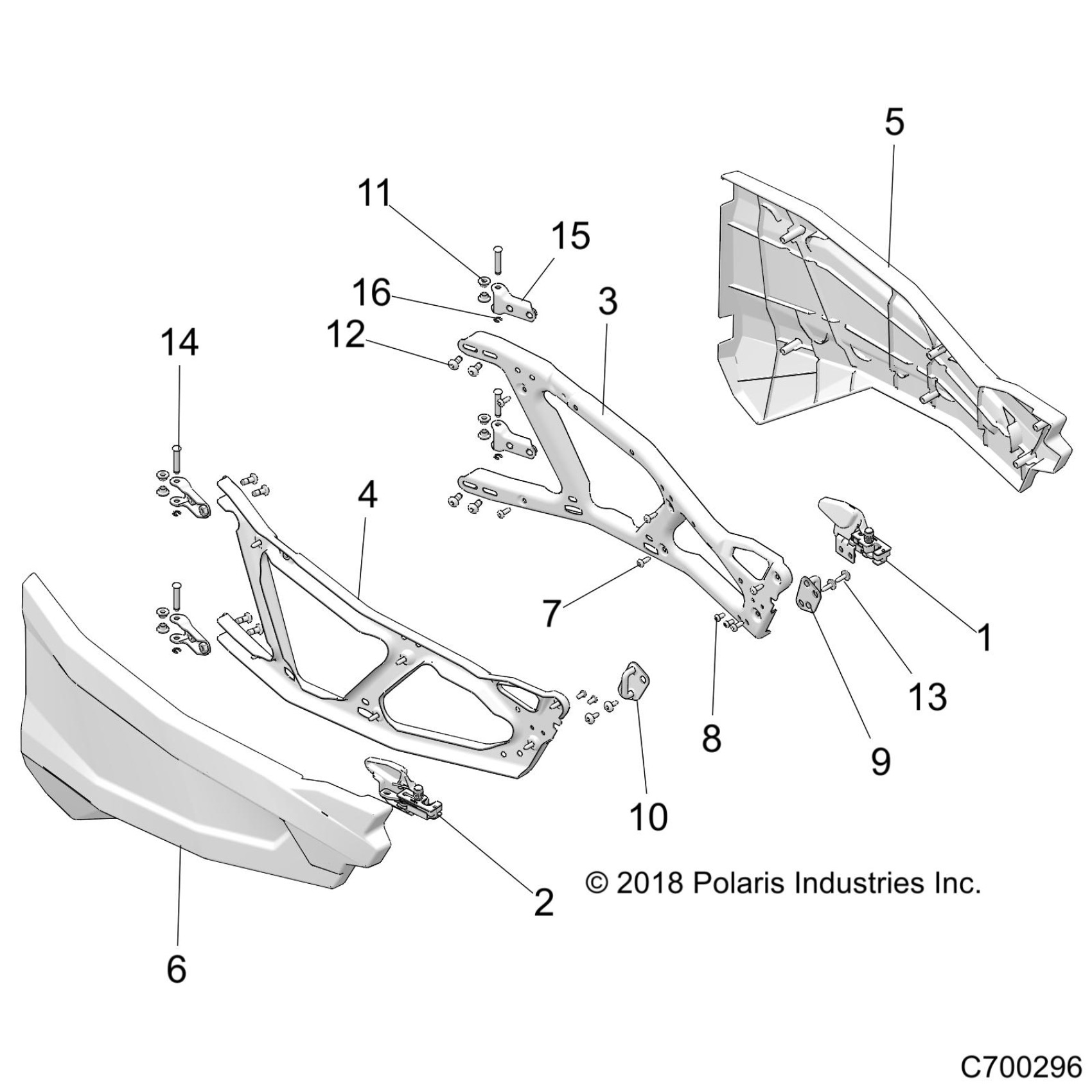 5

11

15

16

3

12

14

4

7

1

13

8

9

10

2

© 2018 Polaris Industries Inc.

6

C700296