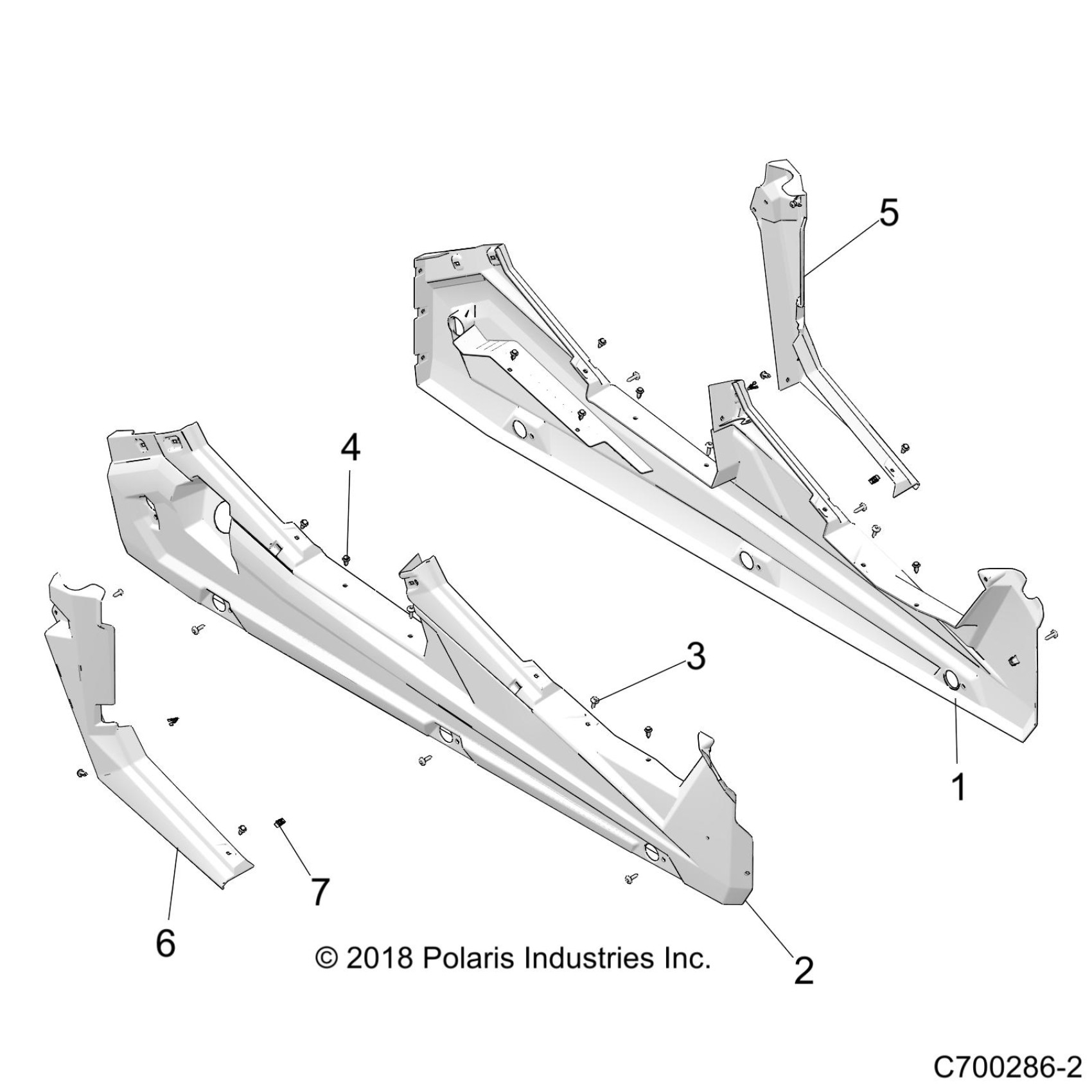 5

4

3

1

7

6

© 2018 Polaris Industries Inc.

2

C700286-2