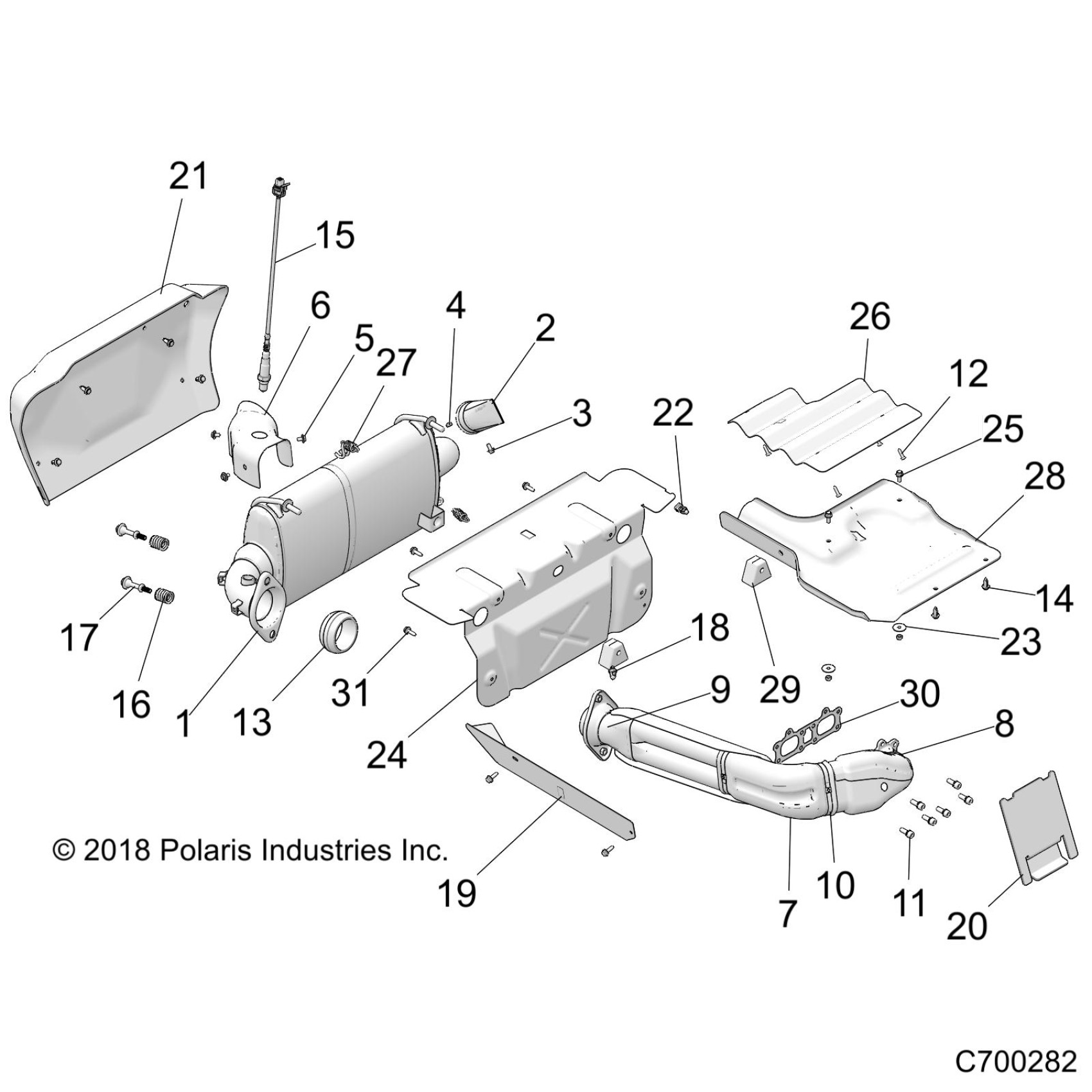 21
15
6
5
27
4
2
3
22
26
12
25
28
14
23
17
16
1
13
31
24
18
29
9
30
8
19
7
10
11
20
© 2018 Polaris Industries Inc.
C700282