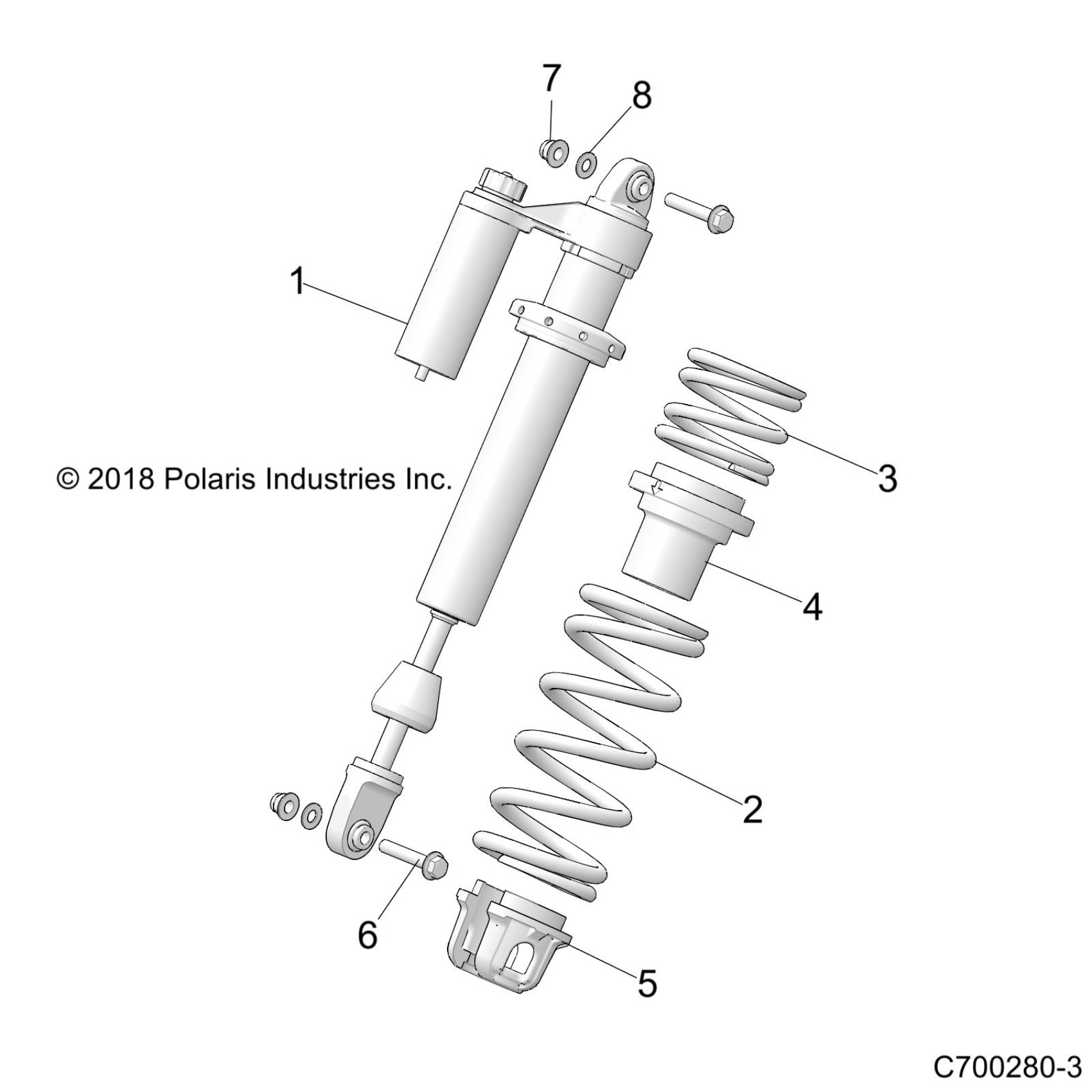 7
8
1
© 2018 Polaris Industries Inc.
3
4
2
6
5
C700280-3