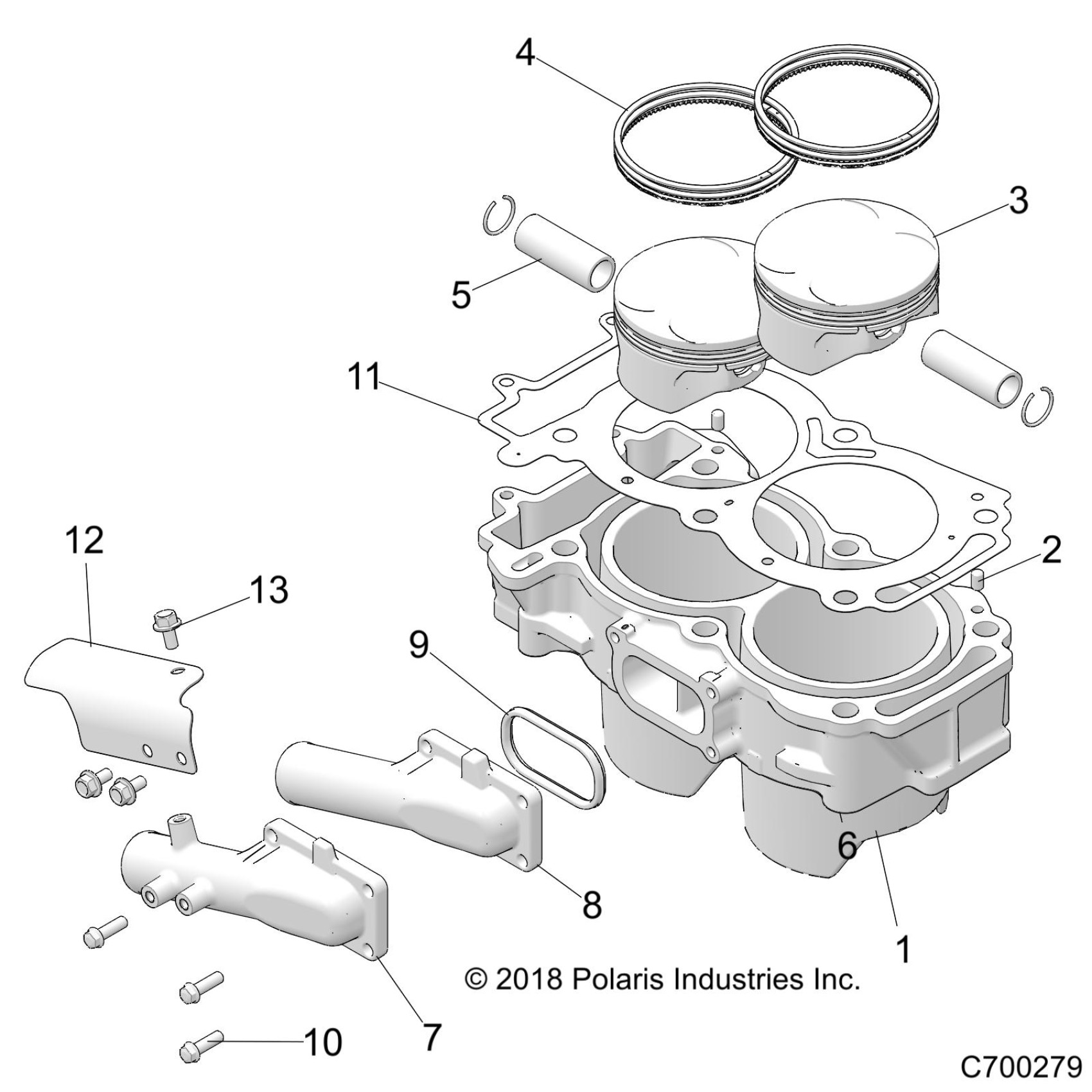 4

3

5

11

2

12

13

9

6

8

1

© 2018 Polaris Industries Inc.

7

10

C700279