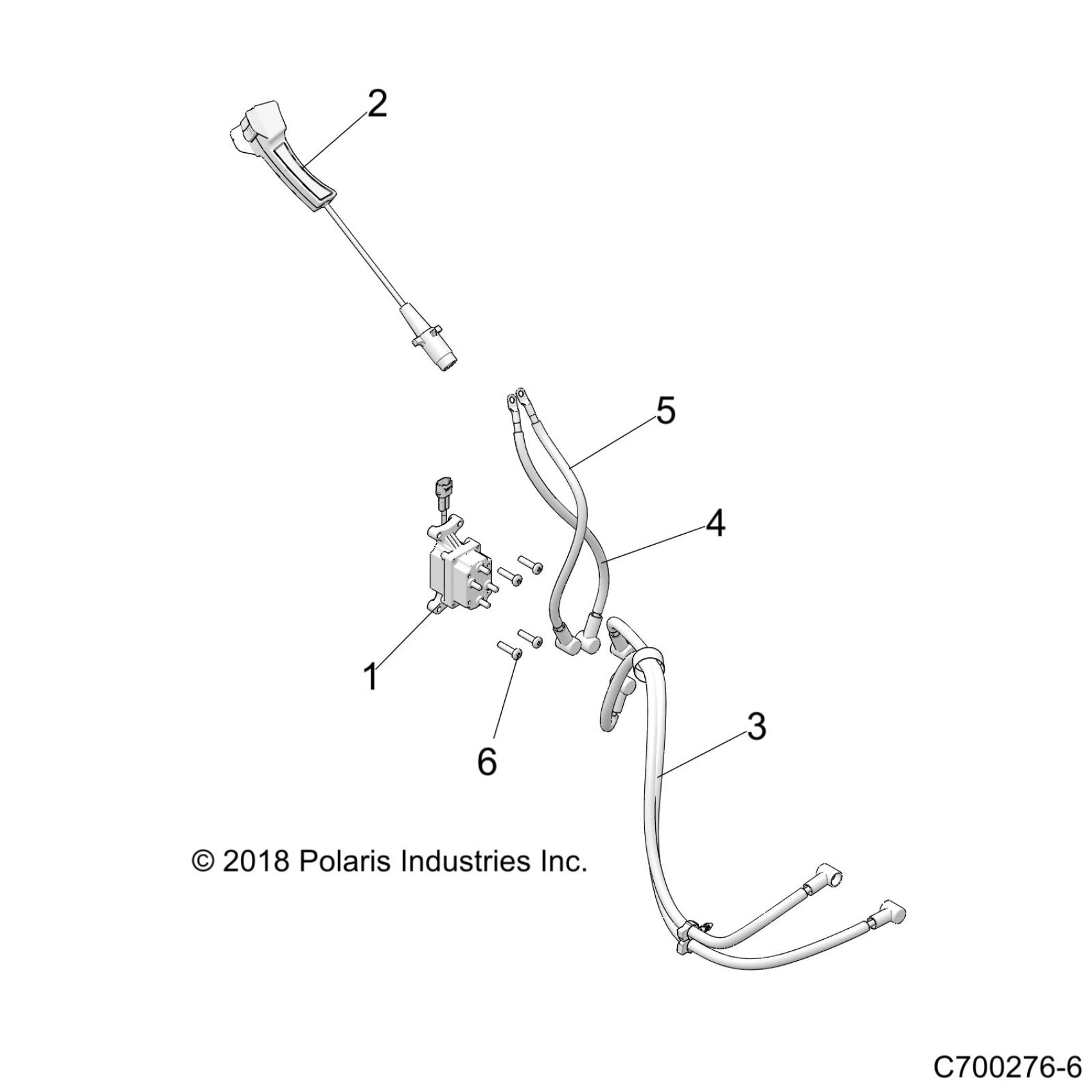 2

5

4

1

6

3

© 2018 Polaris Industries Inc.

C700276-6